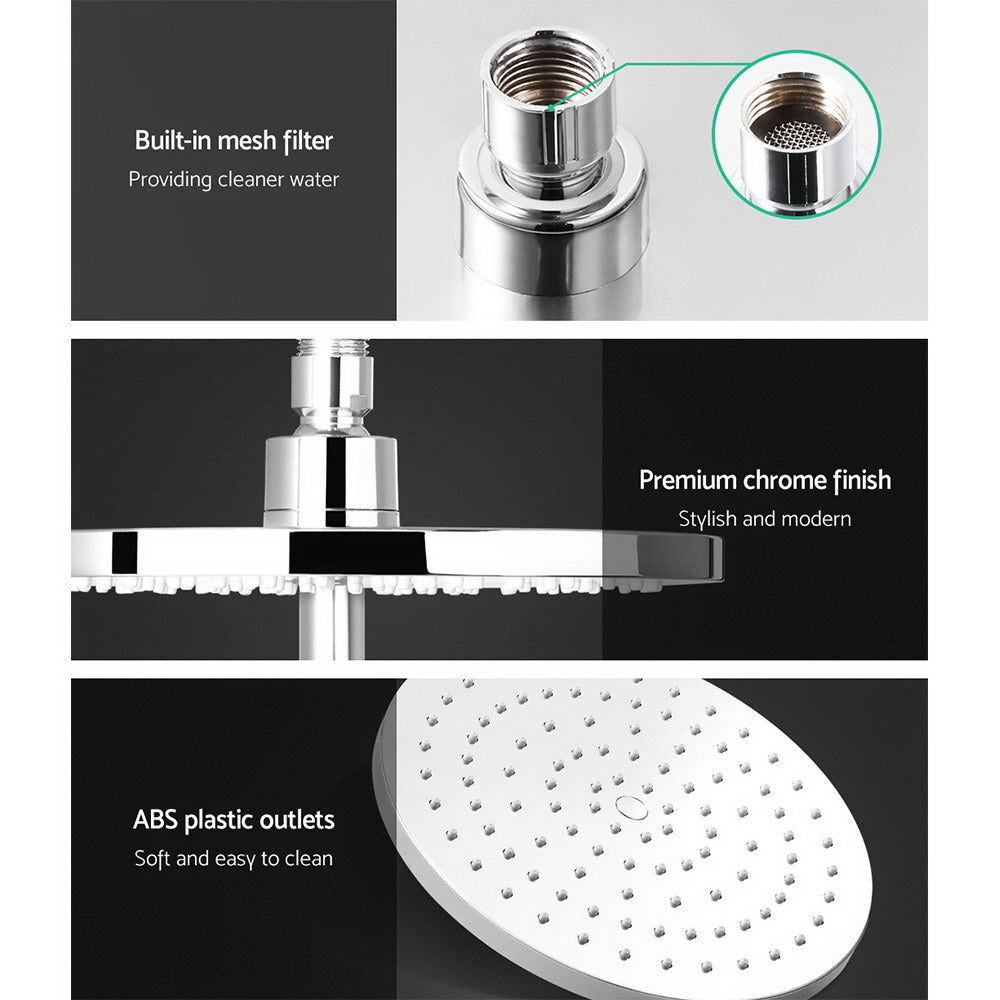 Built-in mesh filter
Providing cleaner water

Premium chrome finish
Stylish and modern

ABS plastic outlets
Soft and easy to clean