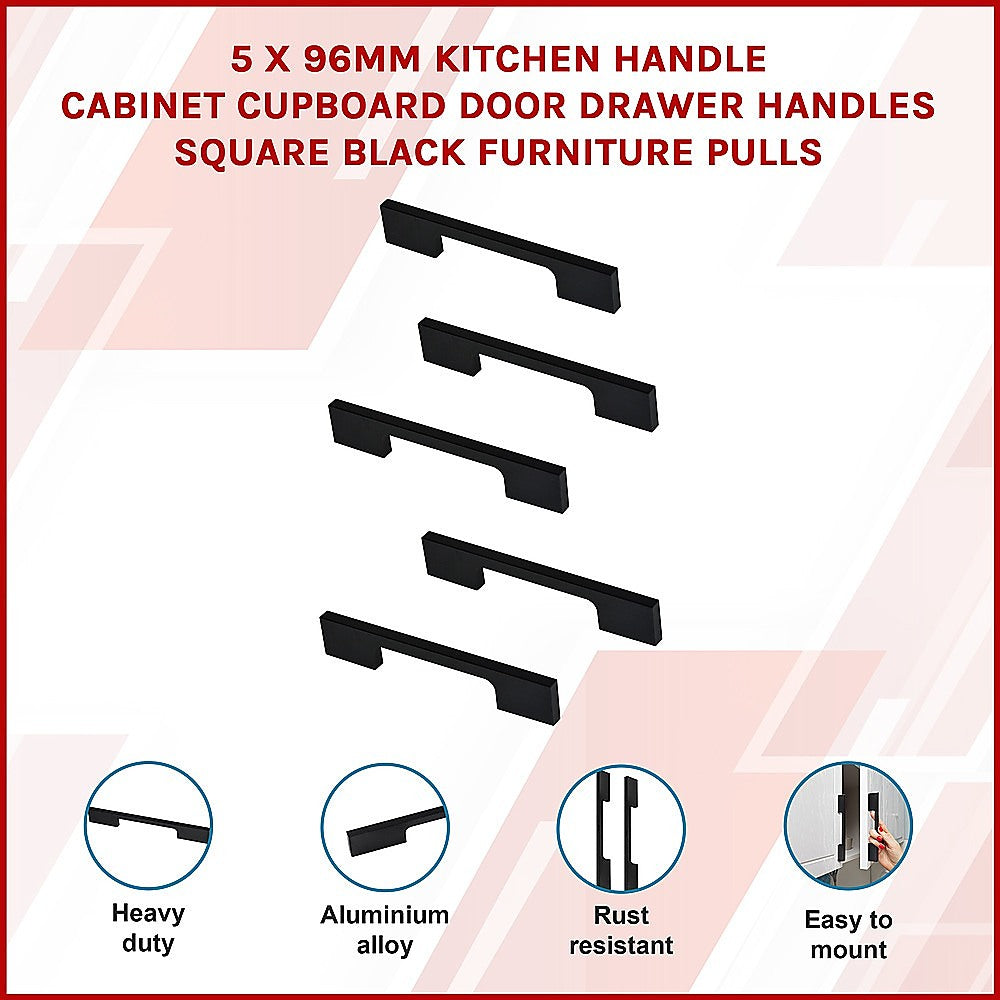 5 X 96MM KITCHEN HANDLE
CABINET CUPBOARD DOOR DRAWER HANDLES
SQUARE BLACK FURNITURE PULLS

Heavy duty

Aluminium alloy

Rust resistant

Easy to mount