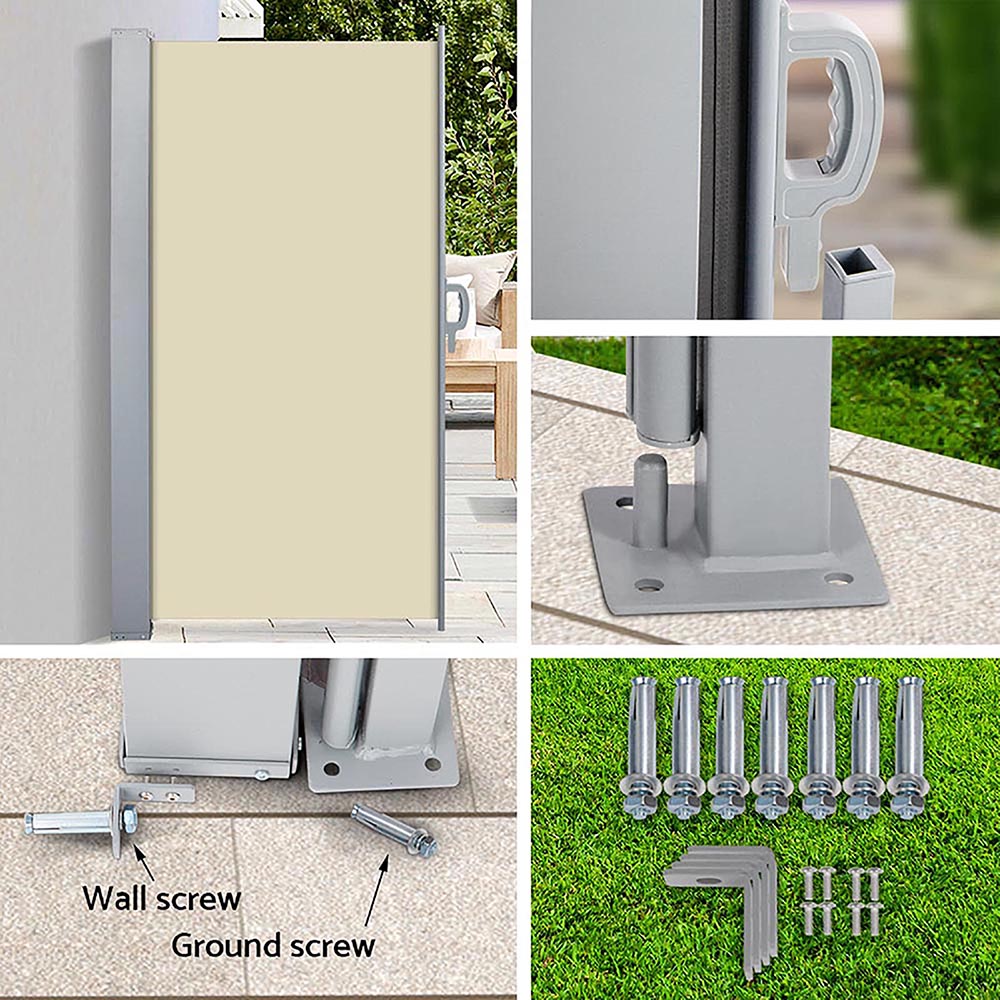 Wall screw
Ground screw