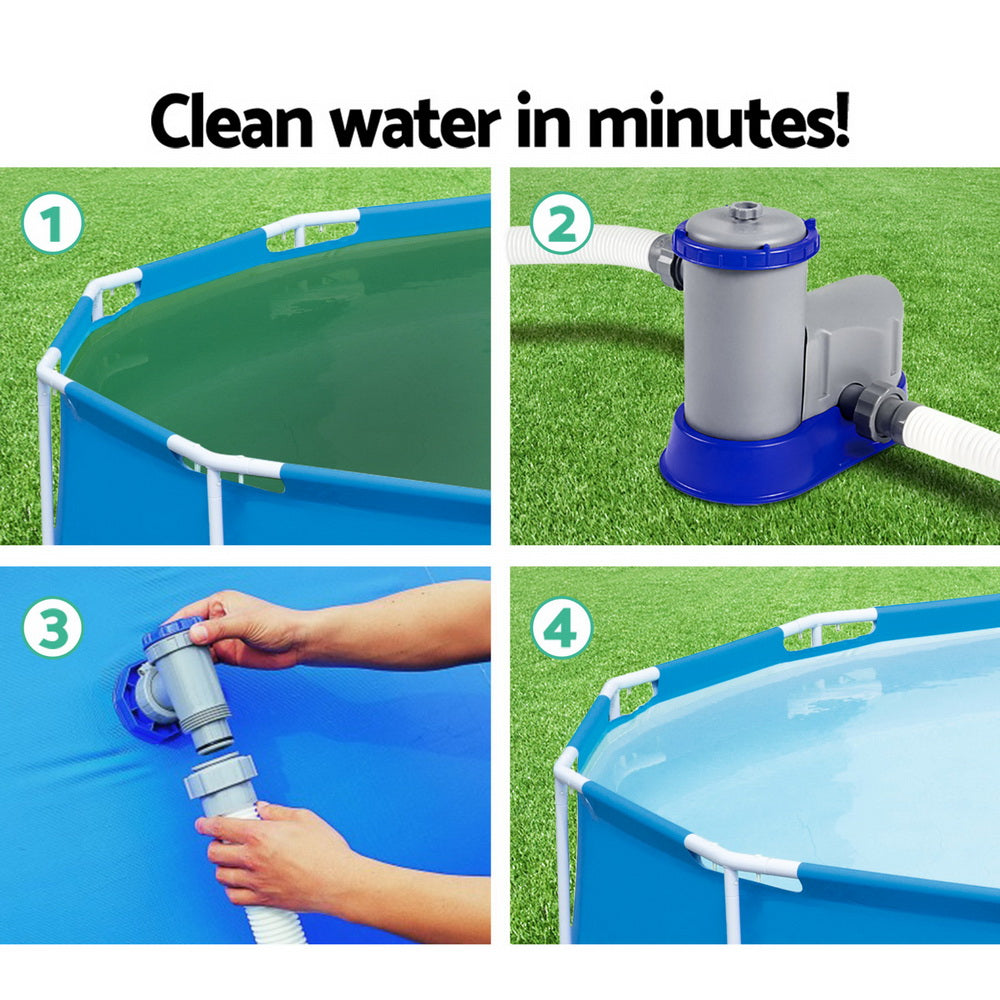 Clean water in minutes!

1

2

3

4