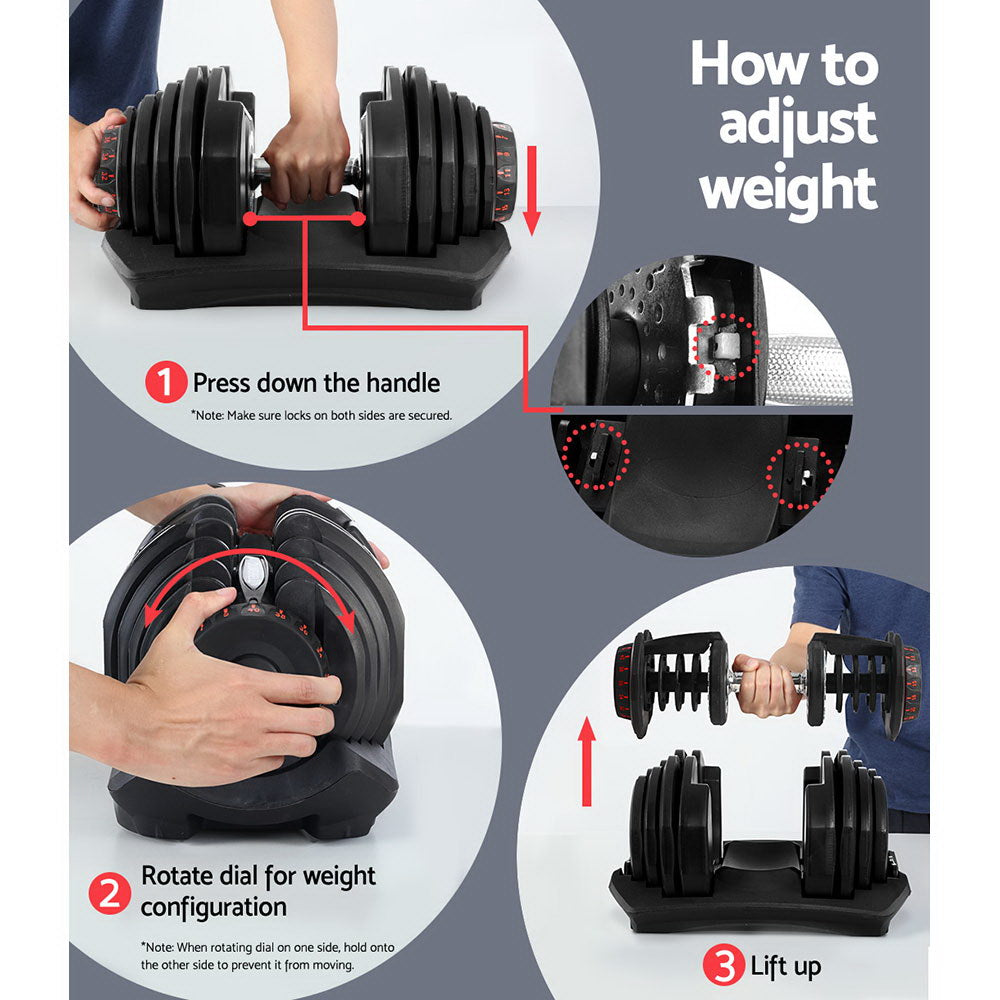 How to adjust weight

1 Press down the handle

*Note: Make sure locks on both sides are secured.

2 Rotate dial for weight configuration

*Note: When rotating dial on one side, hold onto the other side to prevent it from moving.

3 Lift up