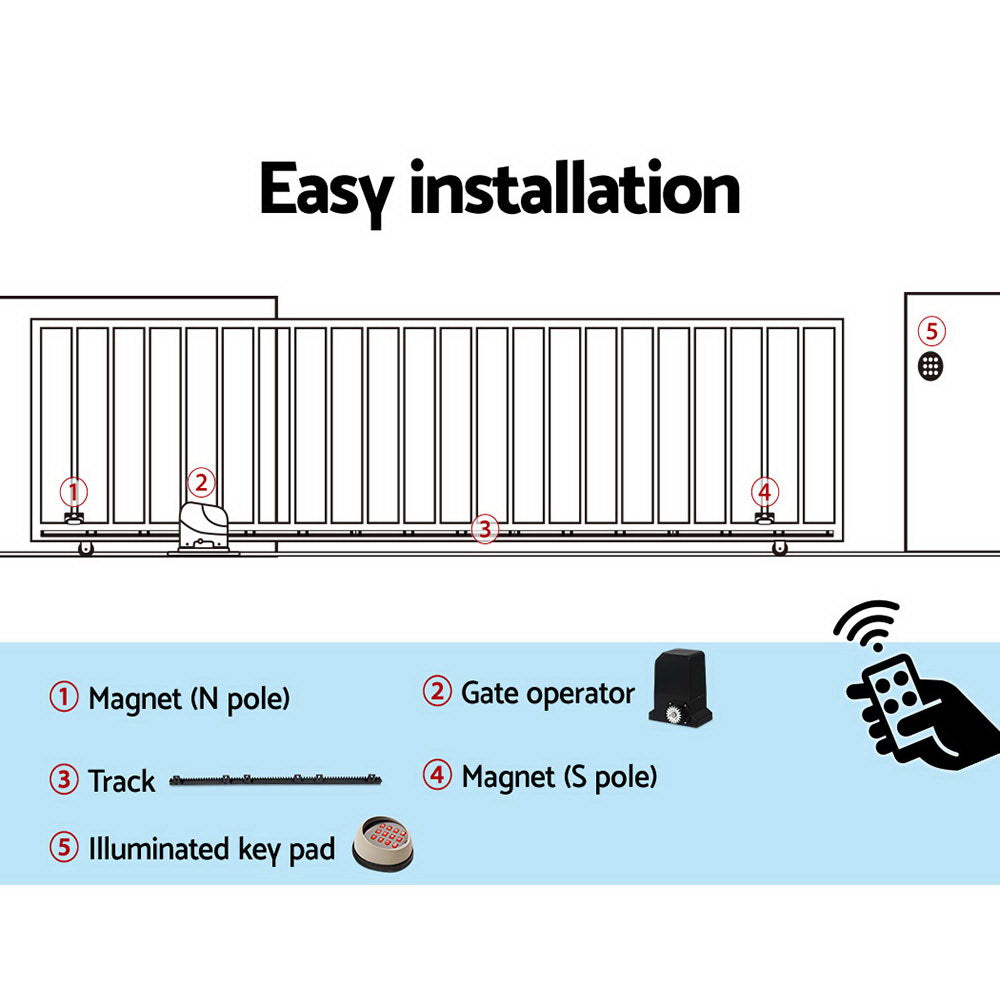 Easy installation

⑤

①

②

④

③

① Magnet (N pole)

② Gate operator

③ Track

④ Magnet (S pole)

⑤ Illuminated key pad