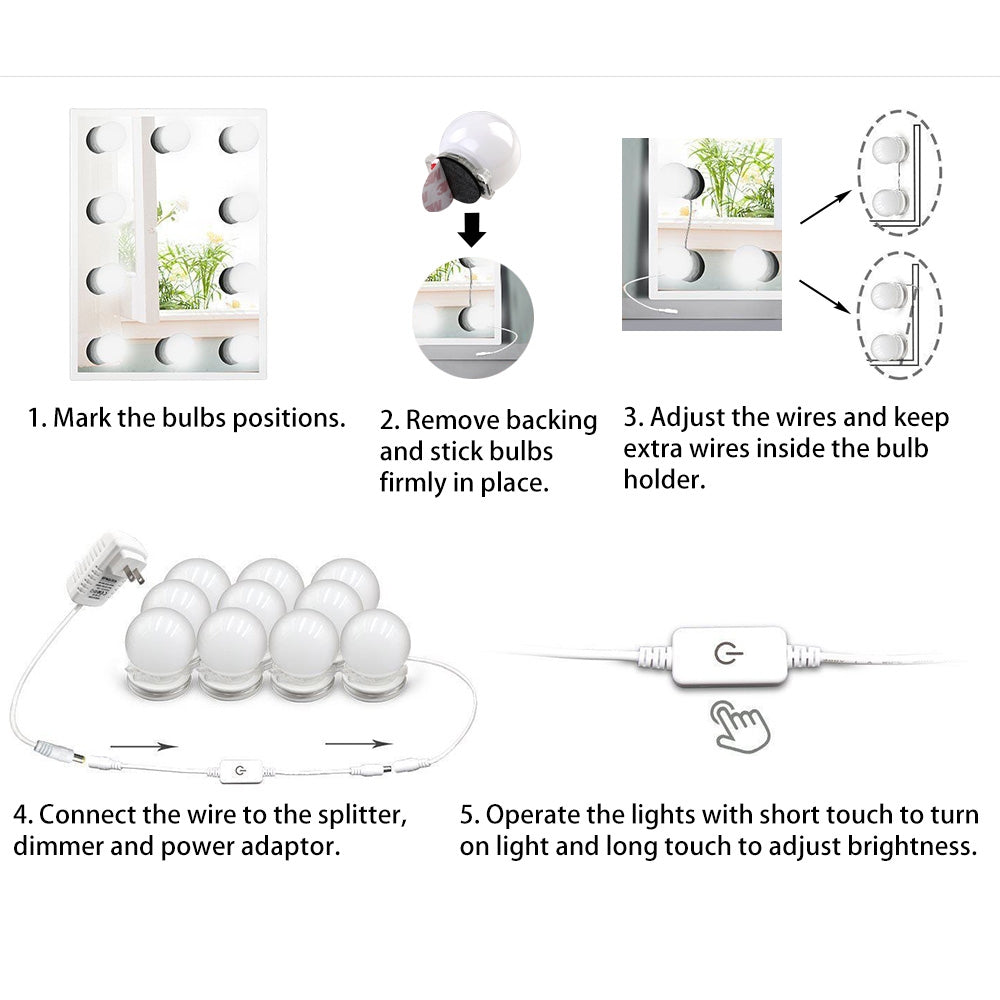 1. Mark the bulbs positions.

2. Remove backing and stick bulbs firmly in place.

3. Adjust the wires and keep extra wires inside the bulb holder.

4. Connect the wire to the splitter, dimmer and power adaptor.

5. Operate the lights with short touch to turn on light and long touch to adjust brightness.