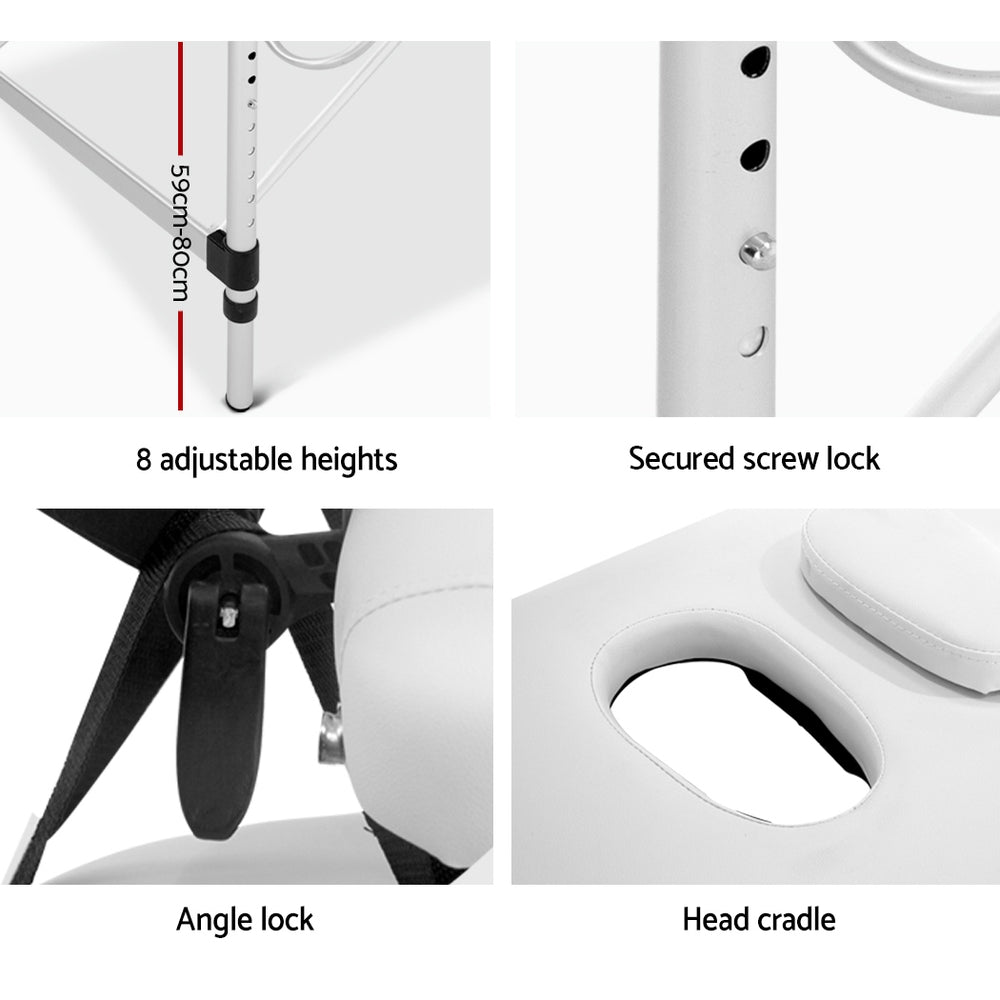 59cm-80cm

8 adjustable heights

Secured screw lock

Angle lock

Head cradle