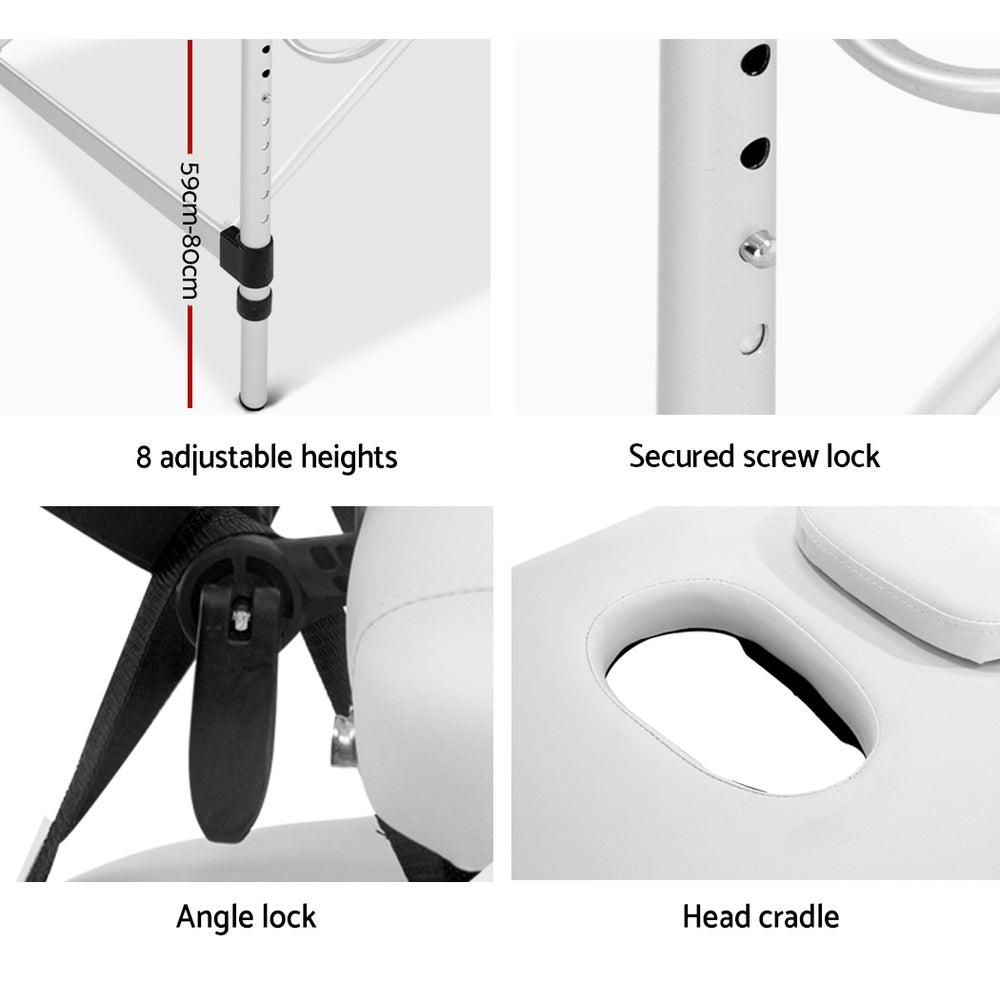 59cm-80cm

8 adjustable heights

Secured screw lock

Angle lock

Head cradle