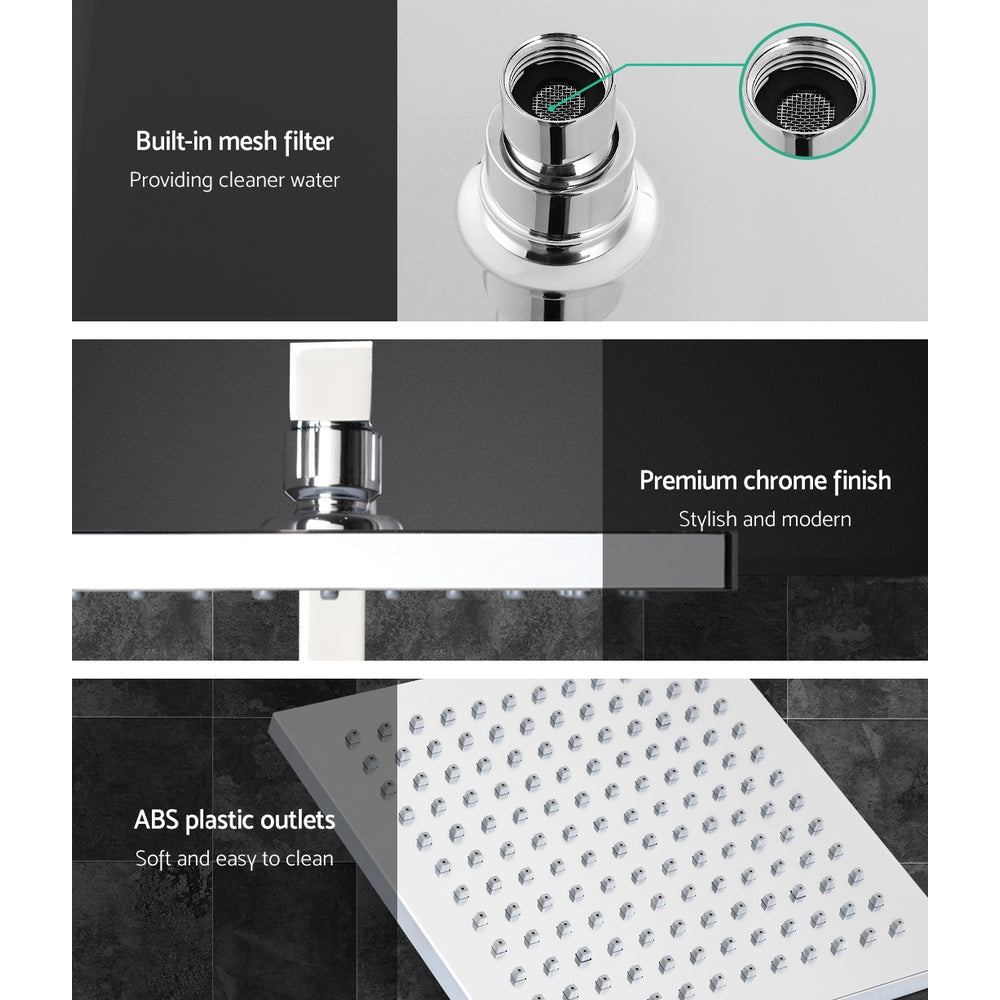 Built-in mesh filter
Providing cleaner water

Premium chrome finish
Stylish and modern

ABS plastic outlets
Soft and easy to clean