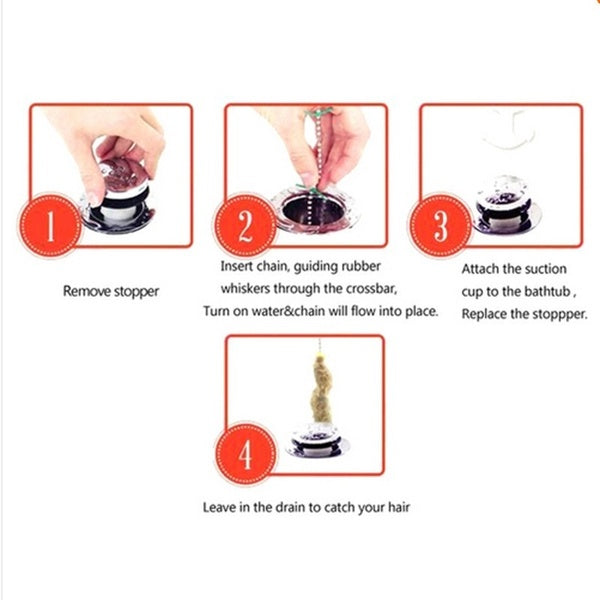 1

Remove stopper

2

Insert chain, guiding rubber whiskers through the crossbar, Turn on water&chain will flow into place.

3

Attach the suction cup to the bathtub , Replace the stoppper.

4

Leave in the drain to catch your hair