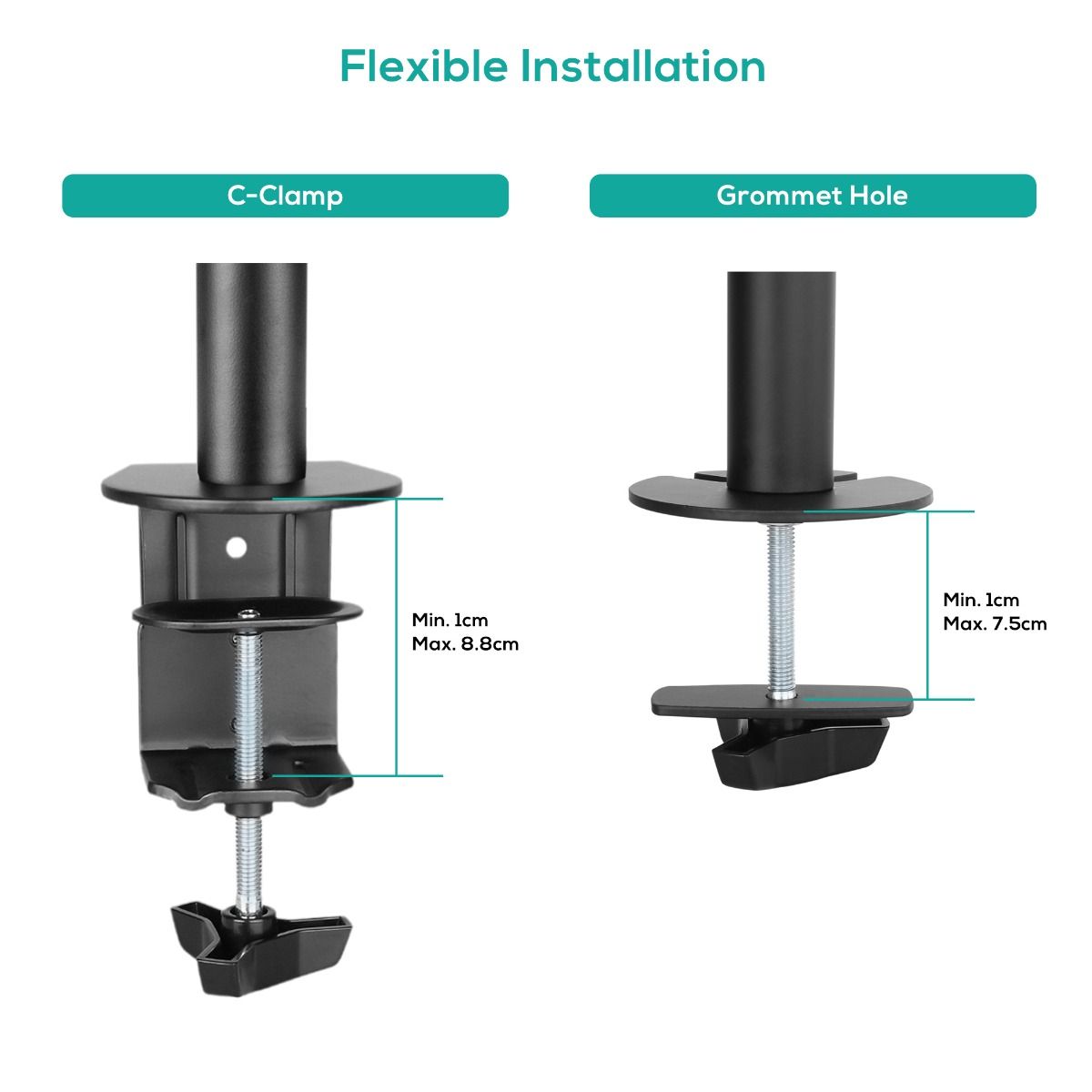 Flexible Installation

C-Clamp

Min. 1cm
Max. 8.8cm

Grommet Hole

Min. 1cm
Max. 7.5cm