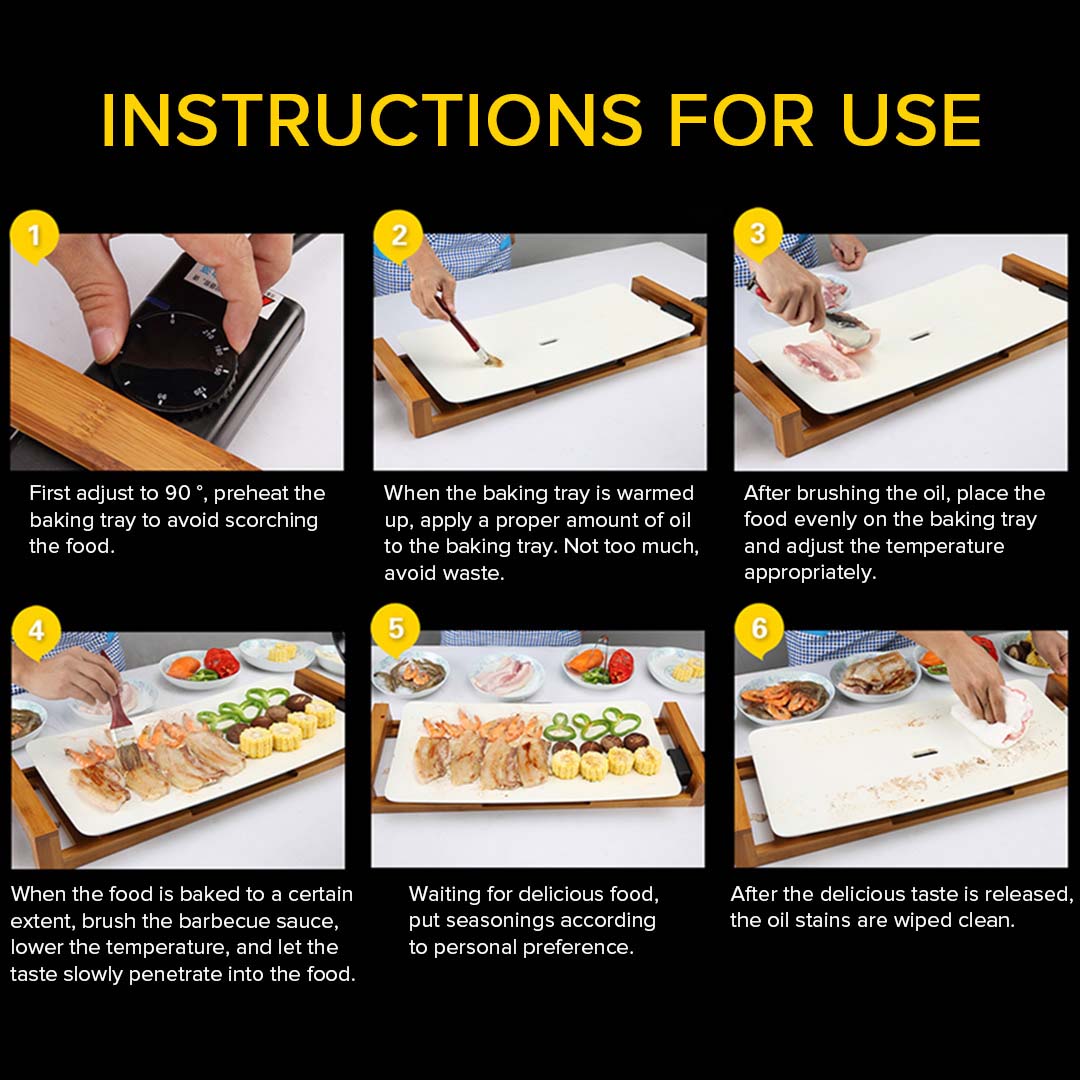 INSTRUCTIONS FOR USE

1

First adjust to 90 °, preheat the baking tray to avoid scorching the food.

2

When the baking tray is warmed up, apply a proper amount of oil to the baking tray. Not too much, avoid waste.

3

After brushing the oil, place the food evenly on the baking tray and adjust the temperature appropriately.

4

When the food is baked to a certain extent, brush the barbecue sauce, lower the temperature, and let the taste slowly penetrate into the food.

5

Waiting for delicious food, put seasonings according to personal preference.

6

After the delicious taste is released, the oil stains are wiped clean.