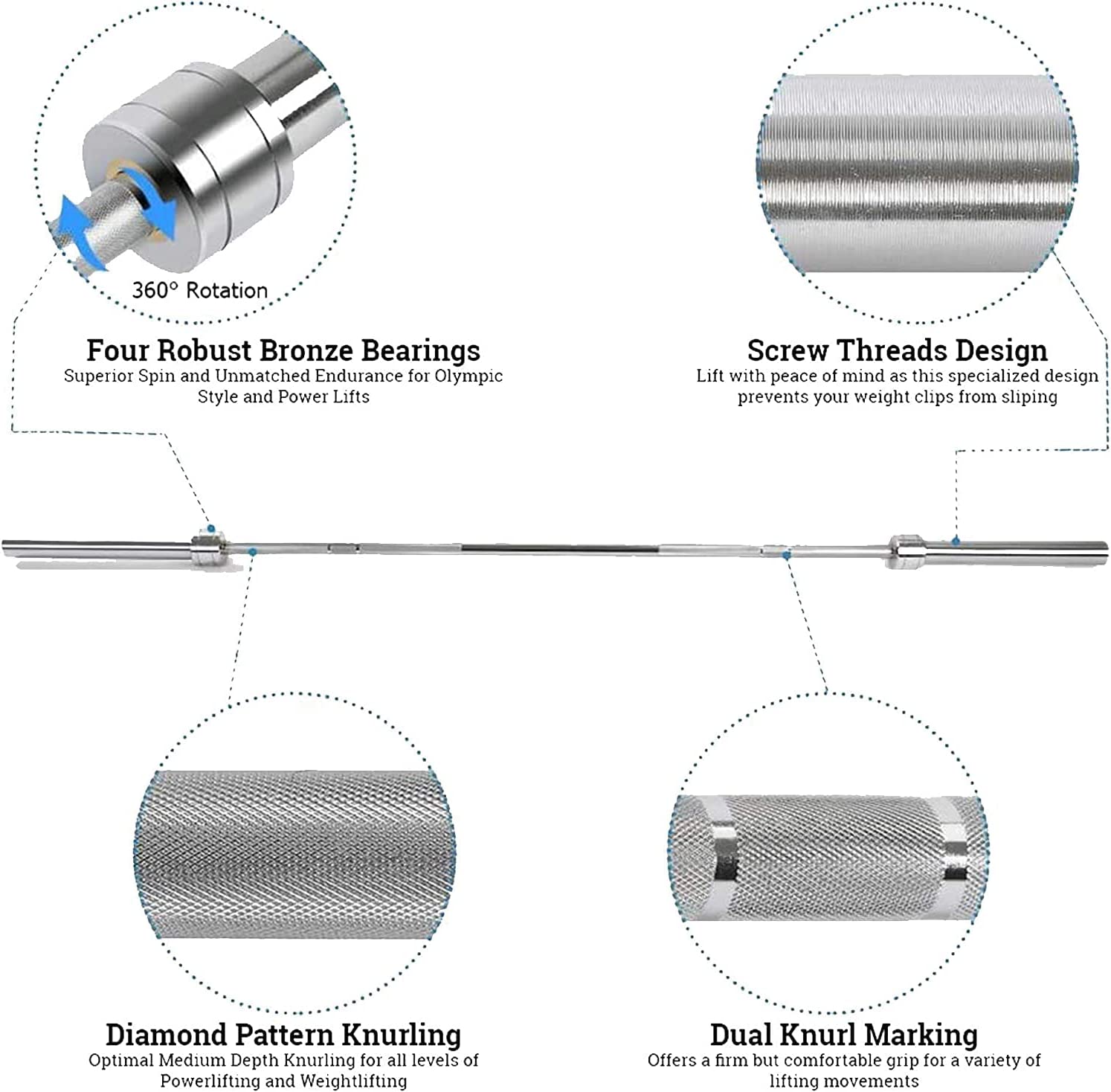 360° Rotation

Four Robust Bronze Bearings
Superior Spin and Unmatched Endurance for Olympic Style and Power Lifts

Screw Threads Design
Lift with peace of mind as this specialized design prevents your weight clips from sliping

Diamond Pattern Knurling
Optimal Medium Depth Knurling for all levels of Powerlifting and Weightlifting

Dual Knurl Marking
Offers a firm but comfortable grip for a variety of lifting movements