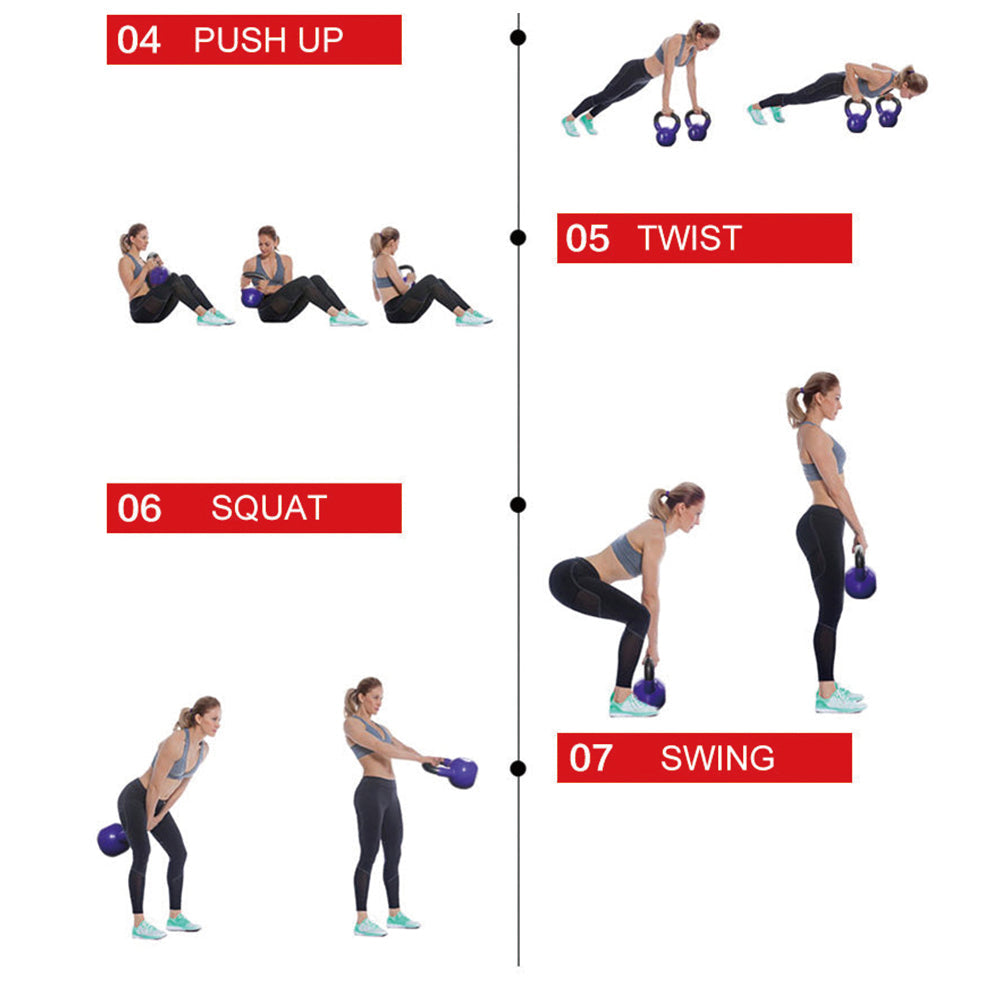 04 PUSH UP

05 TWIST

06 SQUAT

07 SWING