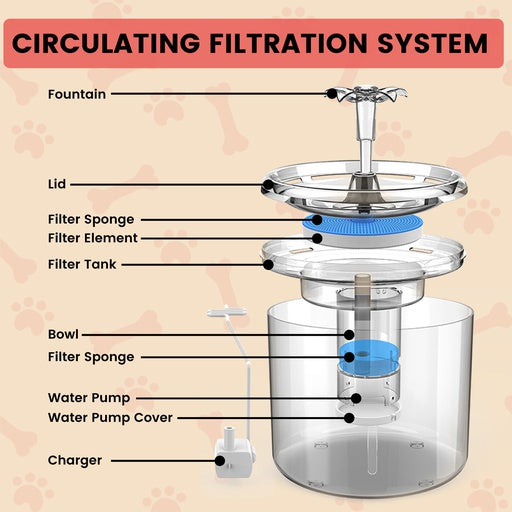 CIRCULATING FILTRATION SYSTEM

Fountain

Lid

Filter Sponge

Filter Element

Filter Tank

Bowl

Filter Sponge

Water Pump

Water Pump Cover

Charger