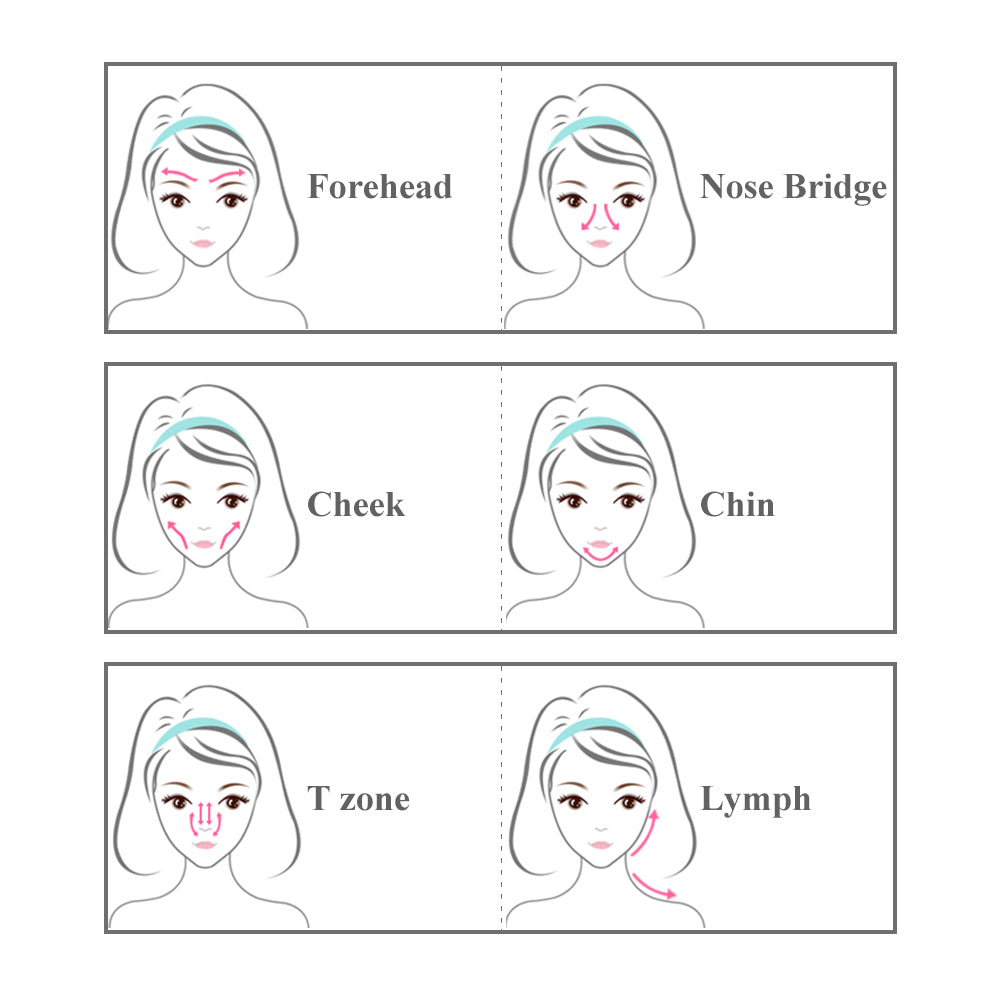 Forehead

Nose Bridge

Cheek

Chin

T zone

Lymph