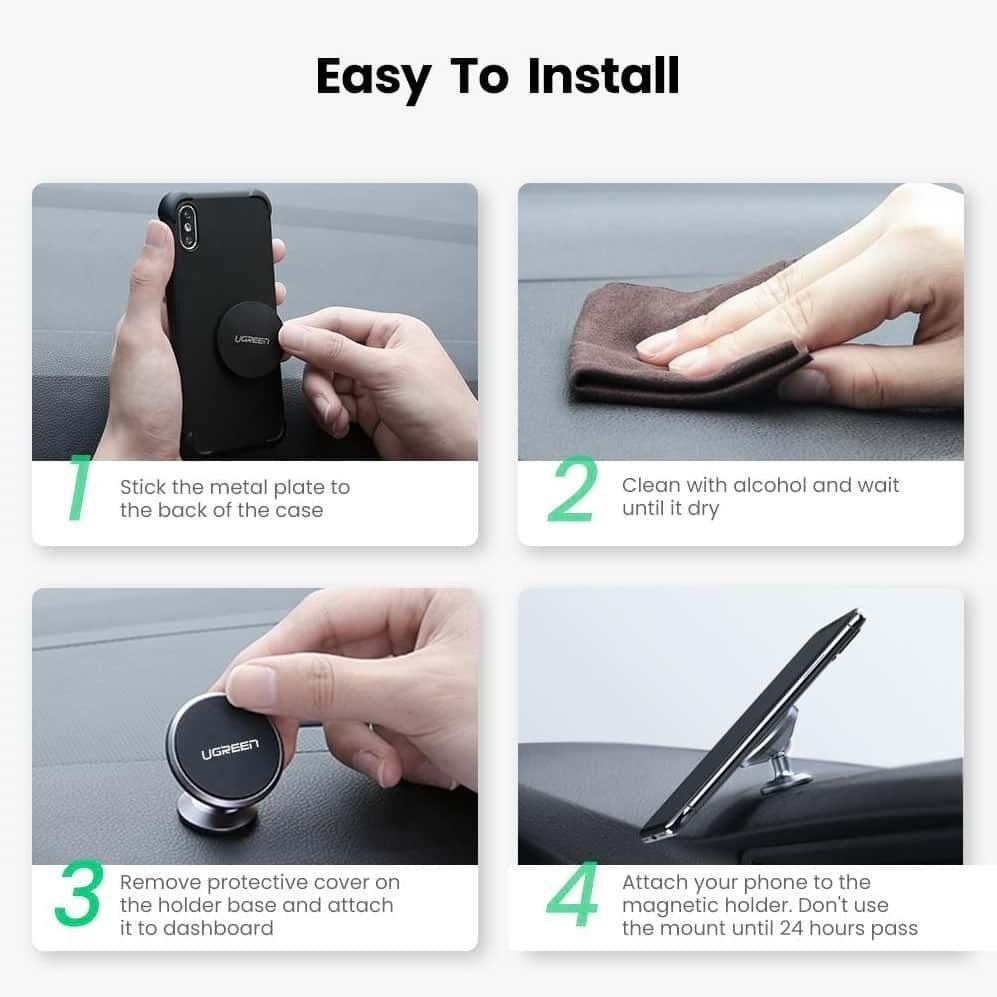 Easy To Install

UGREEN

1 Stick the metal plate to the back of the case

2 Clean with alcohol and wait until it dry

UGREEN

3 Remove protective cover on the holder base and attach it to dashboard

4 Attach your phone to the magnetic holder. Don't use the mount until 24 hours pass