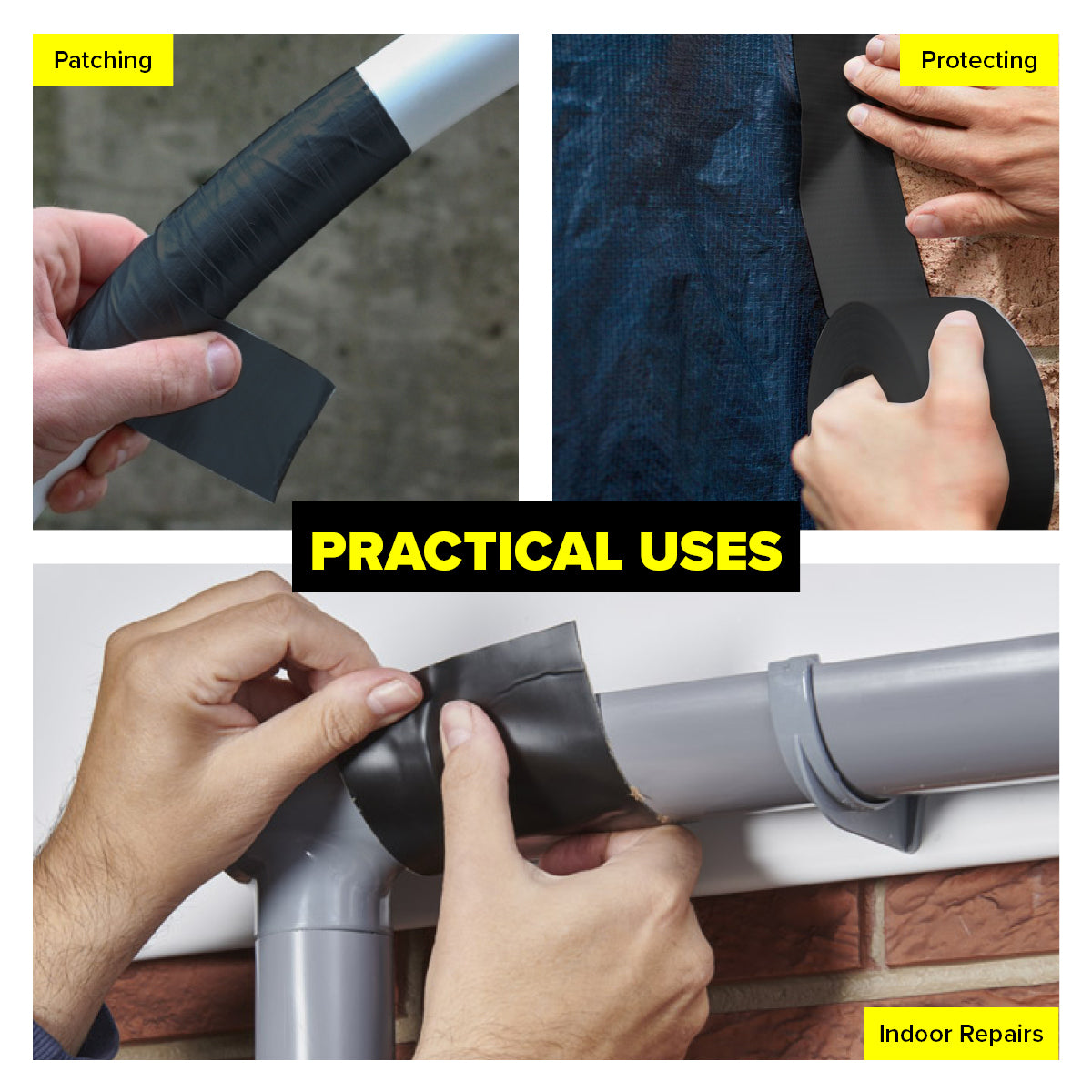 Patching

Protecting

PRACTICAL USES

Indoor Repairs