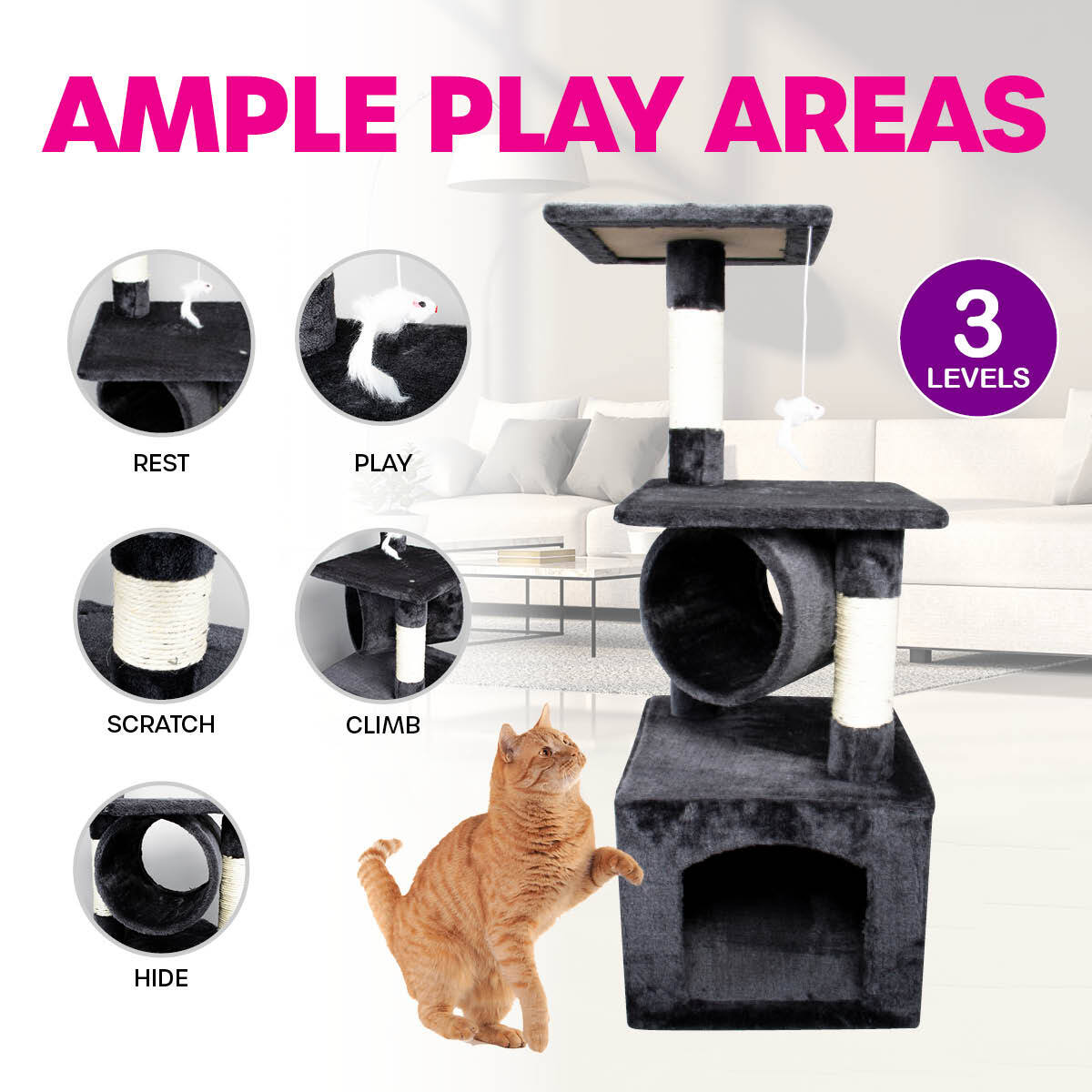 AMPLE PLAY AREAS

3 LEVELS

REST

PLAY

SCRATCH

CLIMB

HIDE