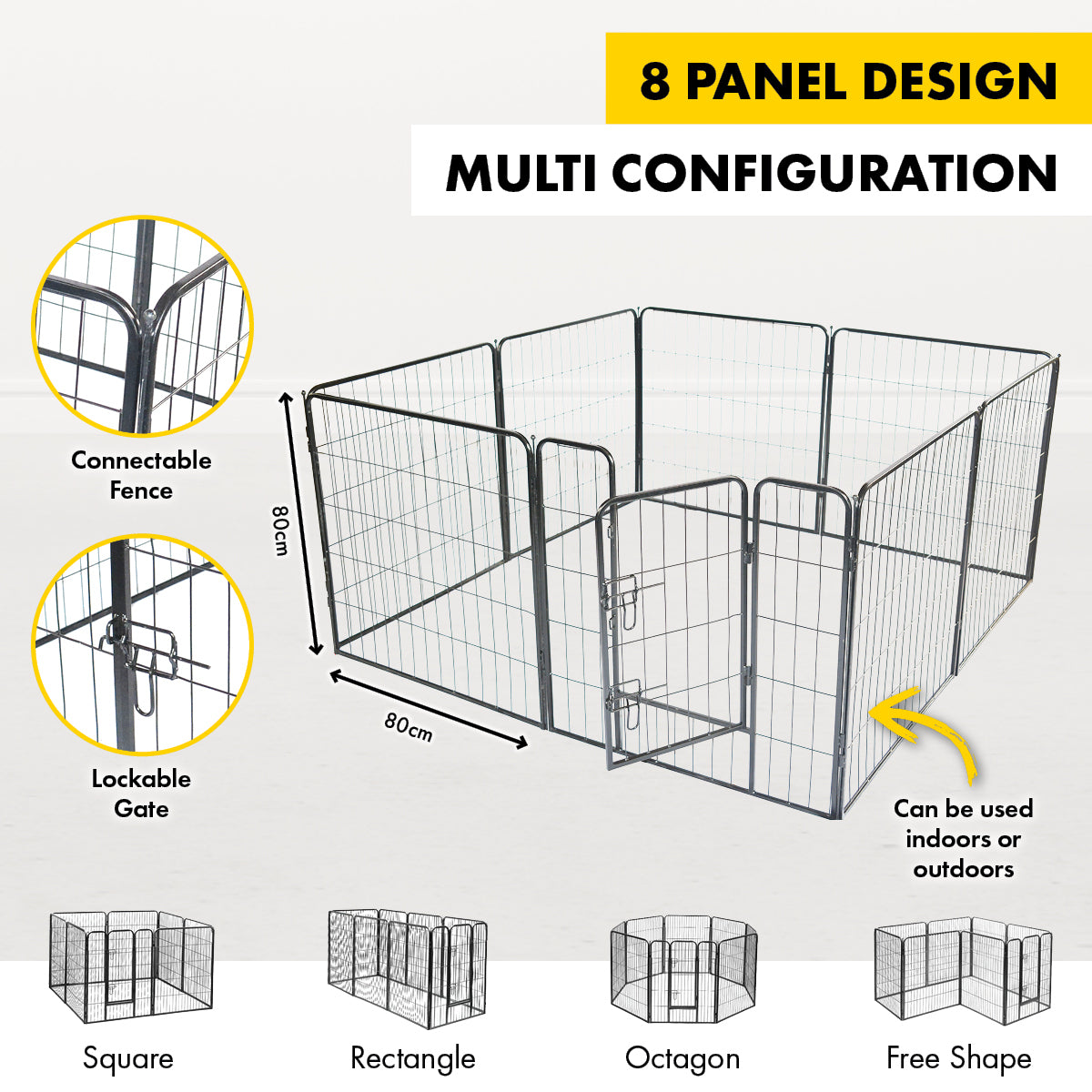 8 PANEL DESIGN

MULTI CONFIGURATION

Connectable Fence

Lockable Gate

80cm

80cm

Can be used indoors or outdoors

Square

Rectangle

Octagon

Free Shape