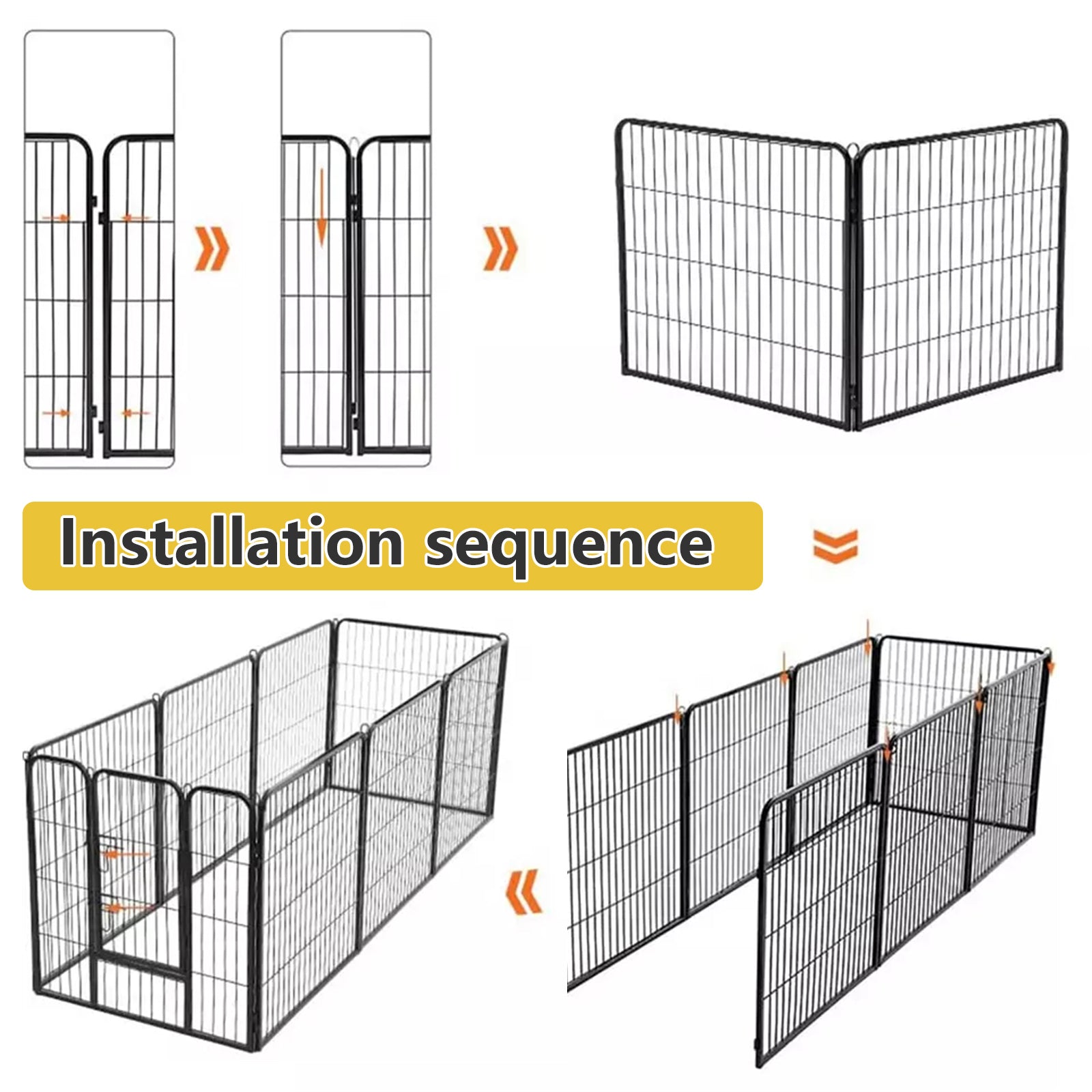 Installation sequence