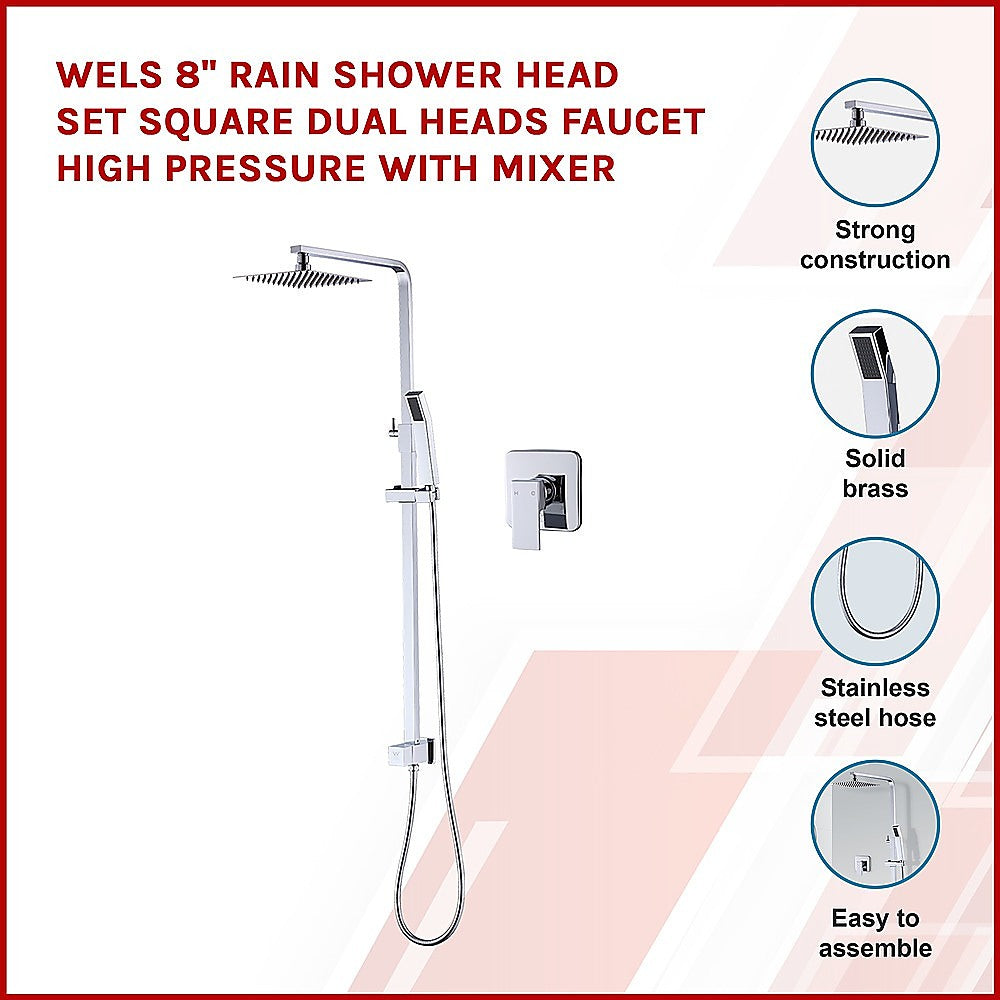 WELS 8" RAIN SHOWER HEAD SET SQUARE DUAL HEADS FAUCET HIGH PRESSURE WITH MIXER

Strong construction

Solid brass

Stainless steel hose

Easy to assemble