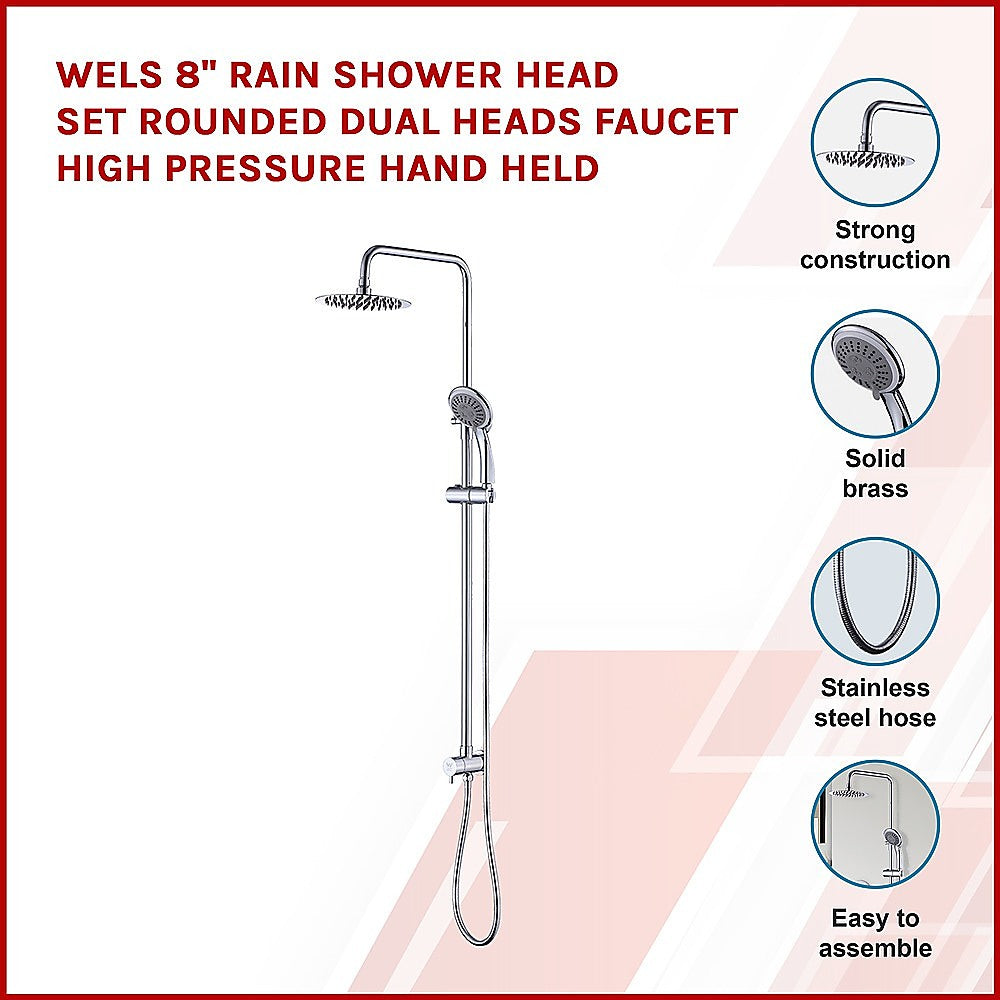 WELS 8" RAIN SHOWER HEAD SET ROUNDED DUAL HEADS FAUCET HIGH PRESSURE HAND HELD

Strong construction

Solid brass

Stainless steel hose

Easy to assemble