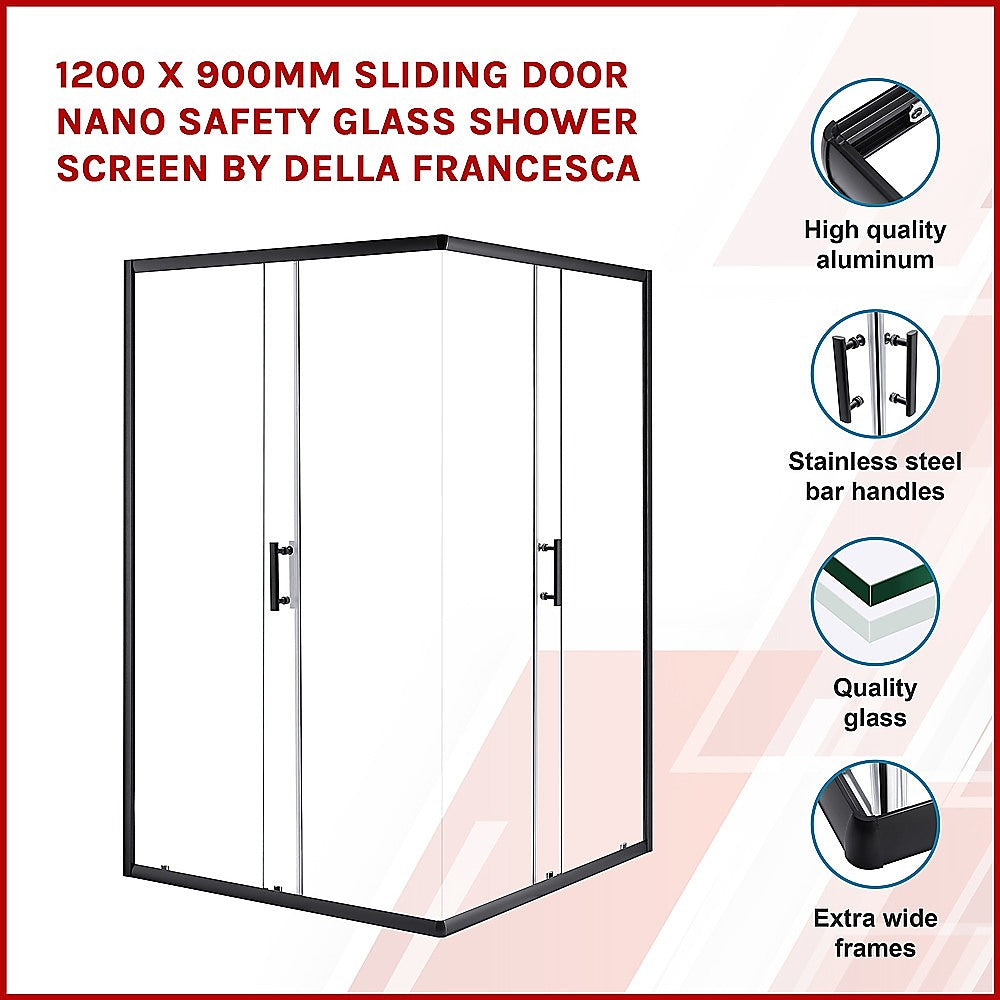 1200 X 900MM SLIDING DOOR NANO SAFETY GLASS SHOWER SCREEN BY DELLA FRANCESCA

High quality aluminum

Stainless steel bar handles

Quality glass

Extra wide frames