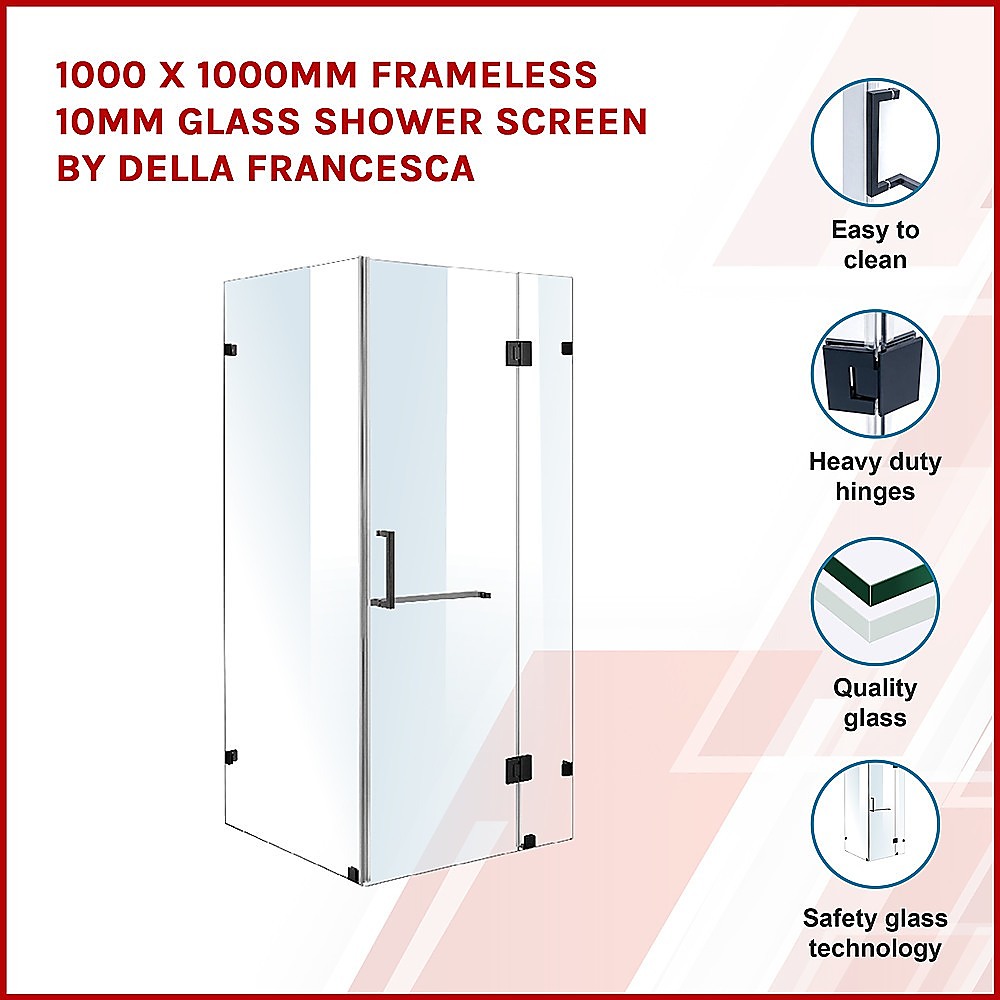 1000 X 1000MM FRAMELESS 10MM GLASS SHOWER SCREEN BY DELLA FRANCESCA

Easy to clean

Heavy duty hinges

Quality glass

Safety glass technology