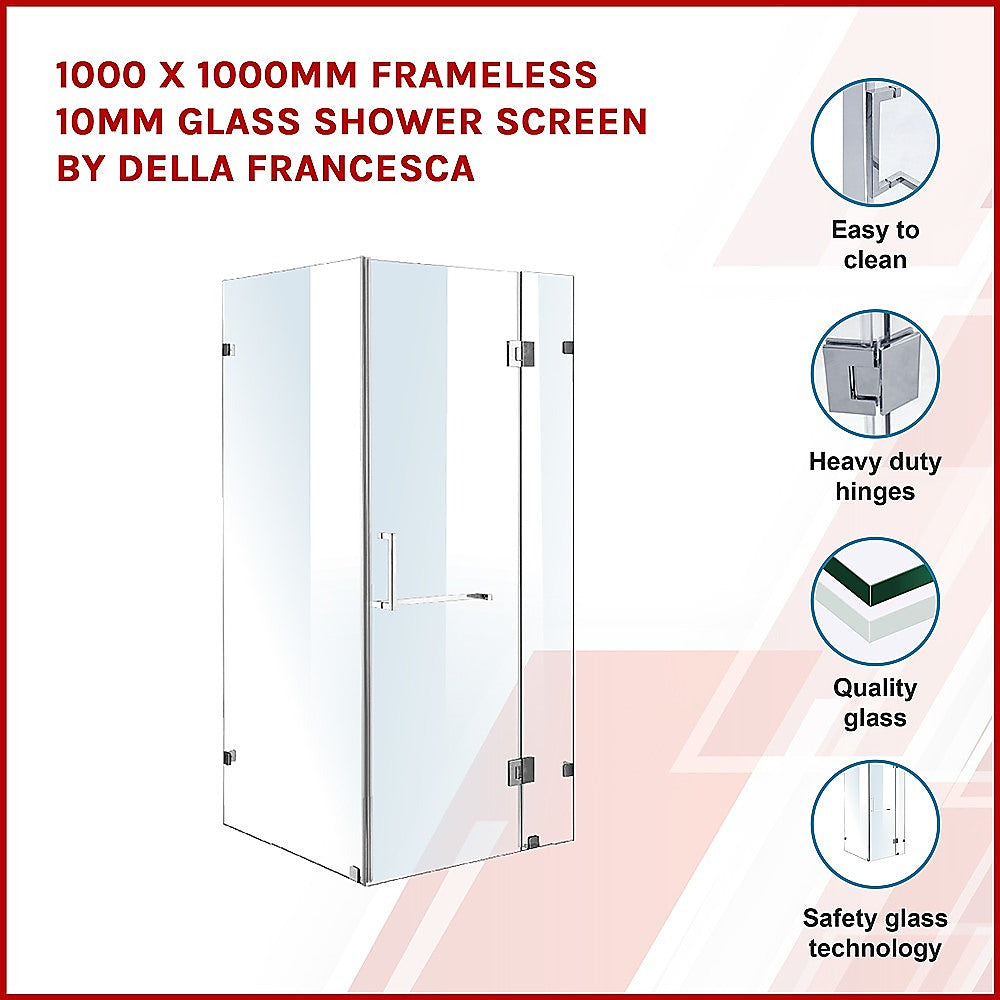 1000 X 1000MM FRAMELESS 10MM GLASS SHOWER SCREEN BY DELLA FRANCESCA

Easy to clean

Heavy duty hinges

Quality glass

Safety glass technology