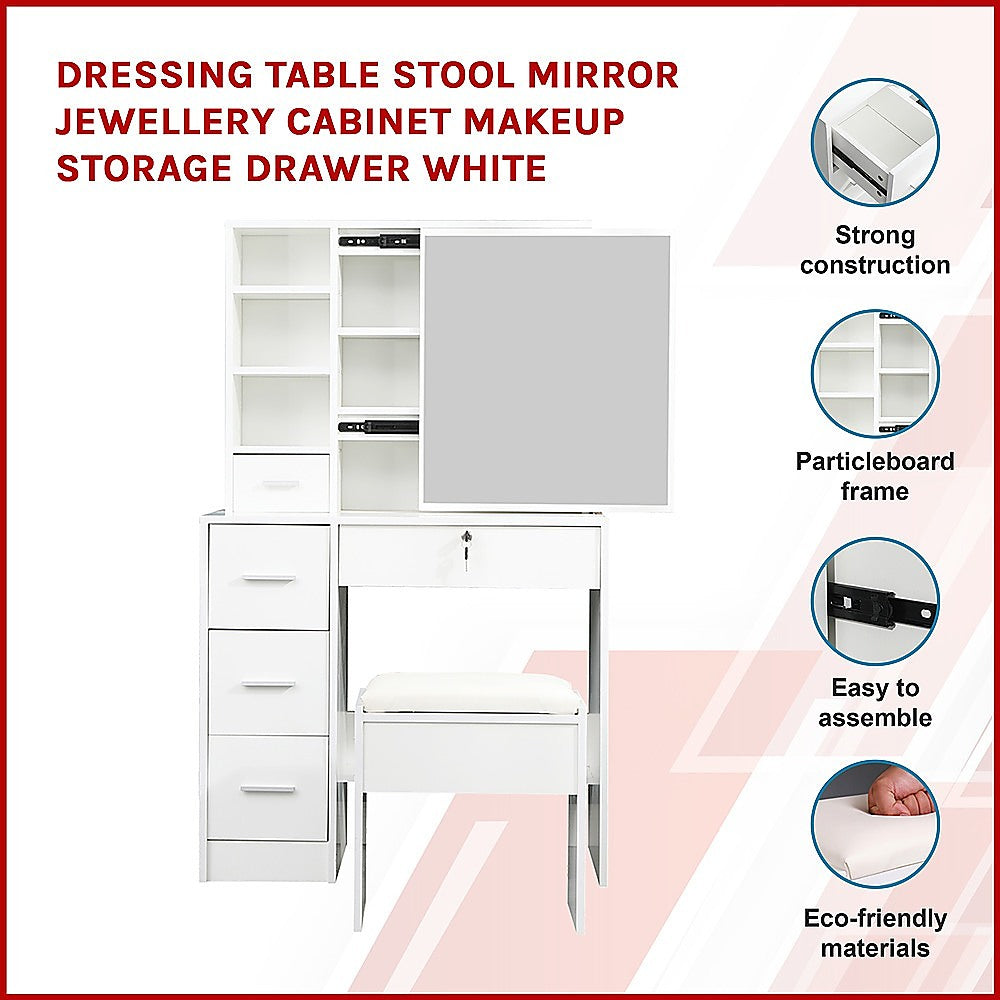 DRESSING TABLE STOOL MIRROR JEWELLERY CABINET MAKEUP STORAGE DRAWER WHITE

Strong construction

Particleboard frame

Easy to assemble

Eco-friendly materials