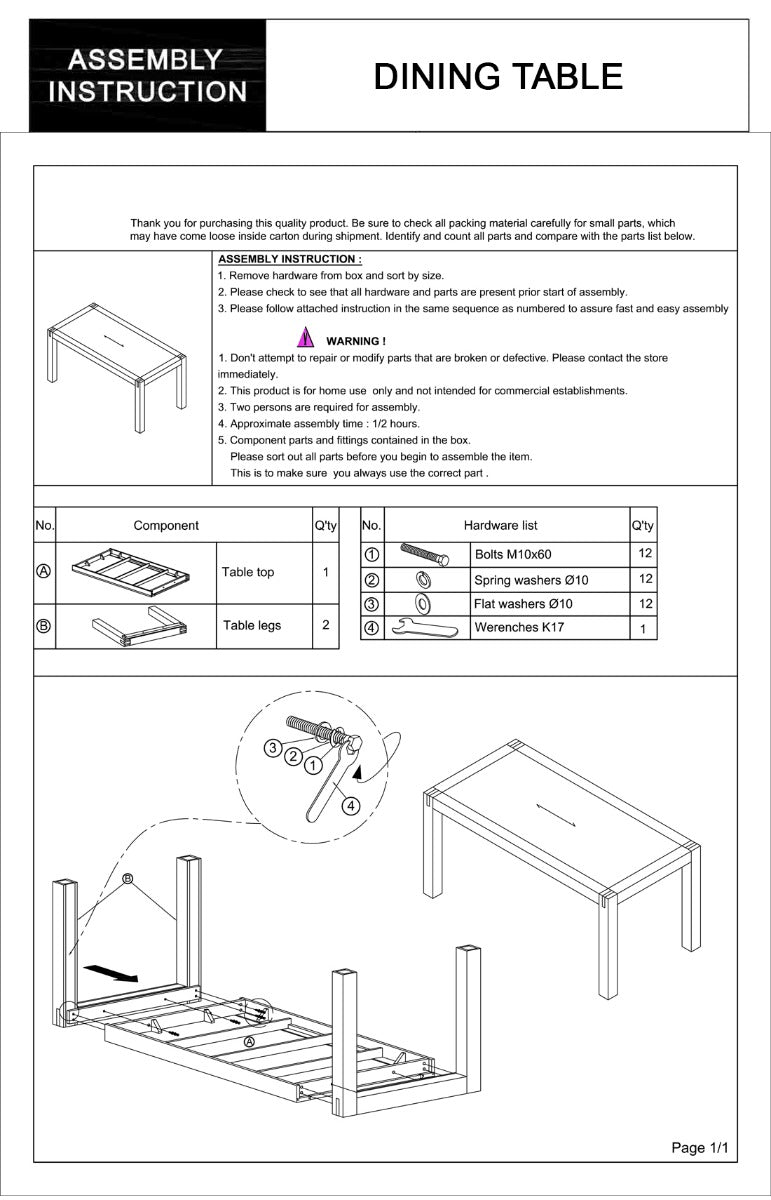 ASSEMBLY INSTRUCTION

DINING TABLE

Thank you for purchasing this quality product. Be sure to check all packing material carefully for small parts, which may have come loose inside carton during shipment. Identify and count all parts and compare with the parts list below.

ASSEMBLY INSTRUCTION :
1. Remove hardware from box and sort by size.
2. Please check to see that all hardware and parts are present prior start of assembly.
3. Please follow attached instruction in the same sequence as numbered to assure fast and easy assembly

WARNING !
1. Don't attempt to repair or modify parts that are broken or defective. Please contact the store immediately.
2. This product is for home use only and not intended for commercial establishments.
3. Two persons are required for assembly.
4. Approximate assembly time : 1/2 hours.
5. Component parts and fittings contained in the box.
Please sort out all parts before you begin to assemble the item.
This is to make sure you always use the correct part .

| No. | Component | | Q'ty |
|---|---|---|---|
| Ⓐ | | Table top | 1 |
| Ⓑ | | Table legs | 2 |

| No. | Hardware list | | Q'ty |
|---|---|---|---|
| ① | | Bolts M10x60 | 12 |
| ② | | Spring washers Ø10 | 12 |
| ③ | | Flat washers Ø10 | 12 |
| ④ | | Werenches K17 | 1 |

3 2 1 4

B

A

Page 1/1