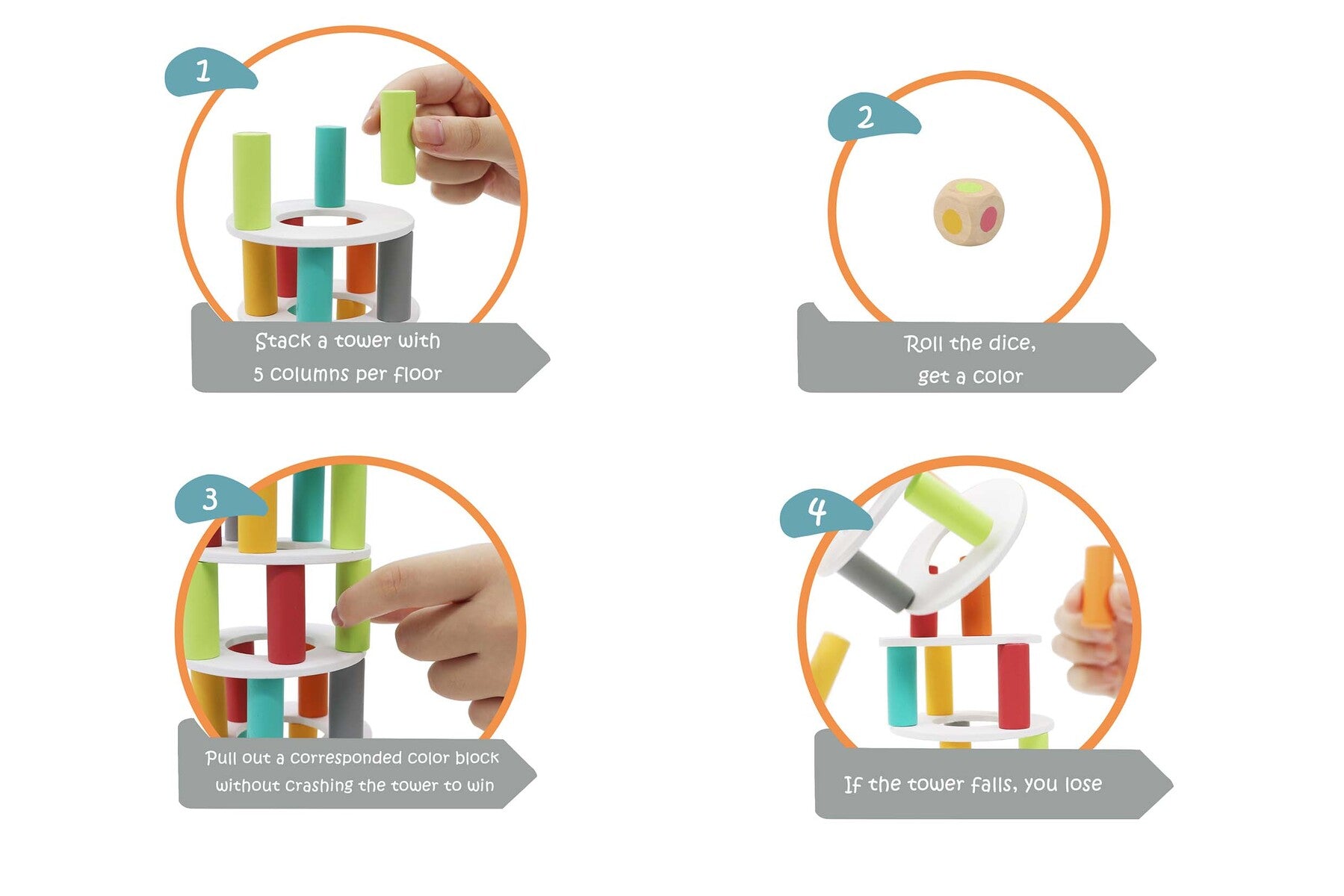 1

Stack a tower with 5 columns per floor

2

Roll the dice, get a color

3

Pull out a corresponded color block without crashing the tower to win

4

If the tower falls, you lose