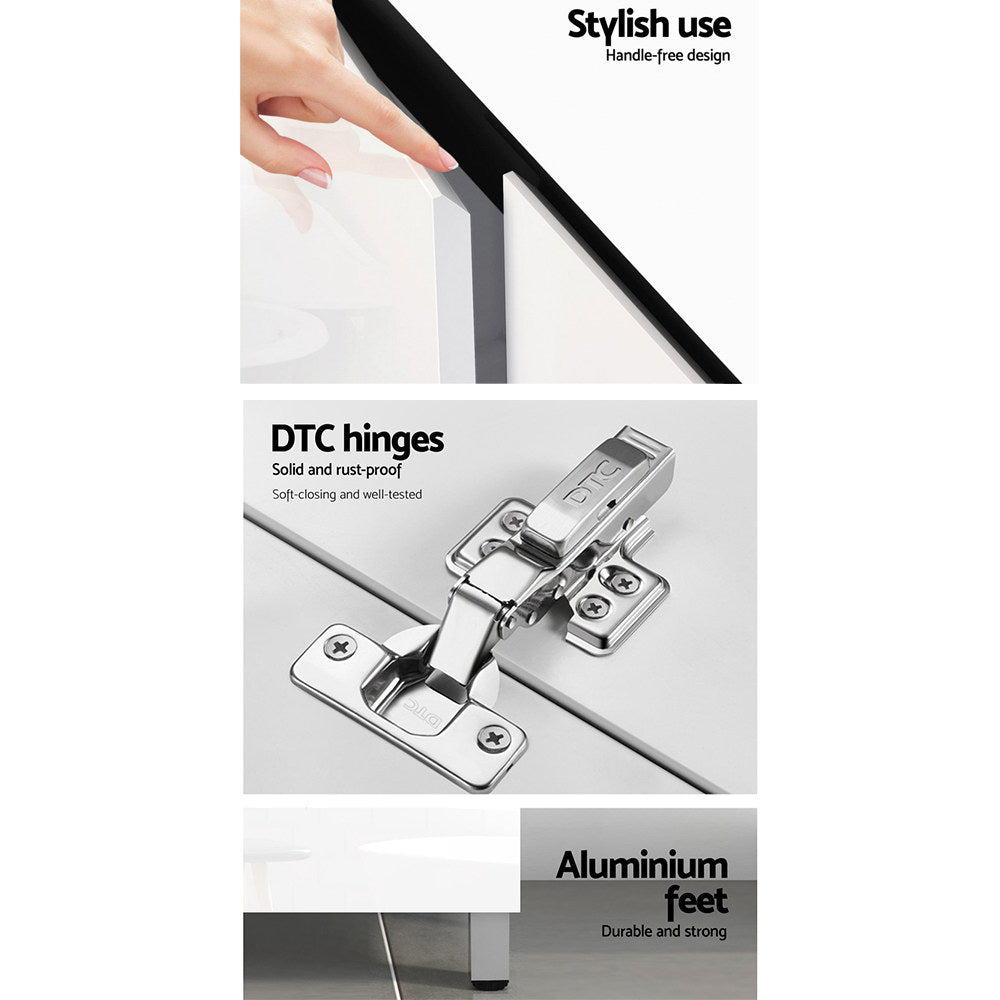 Stylish use
Handle-free design

DTC hinges
Solid and rust-proof
Soft-closing and well-tested

DTC

DTC

Aluminium feet
Durable and strong