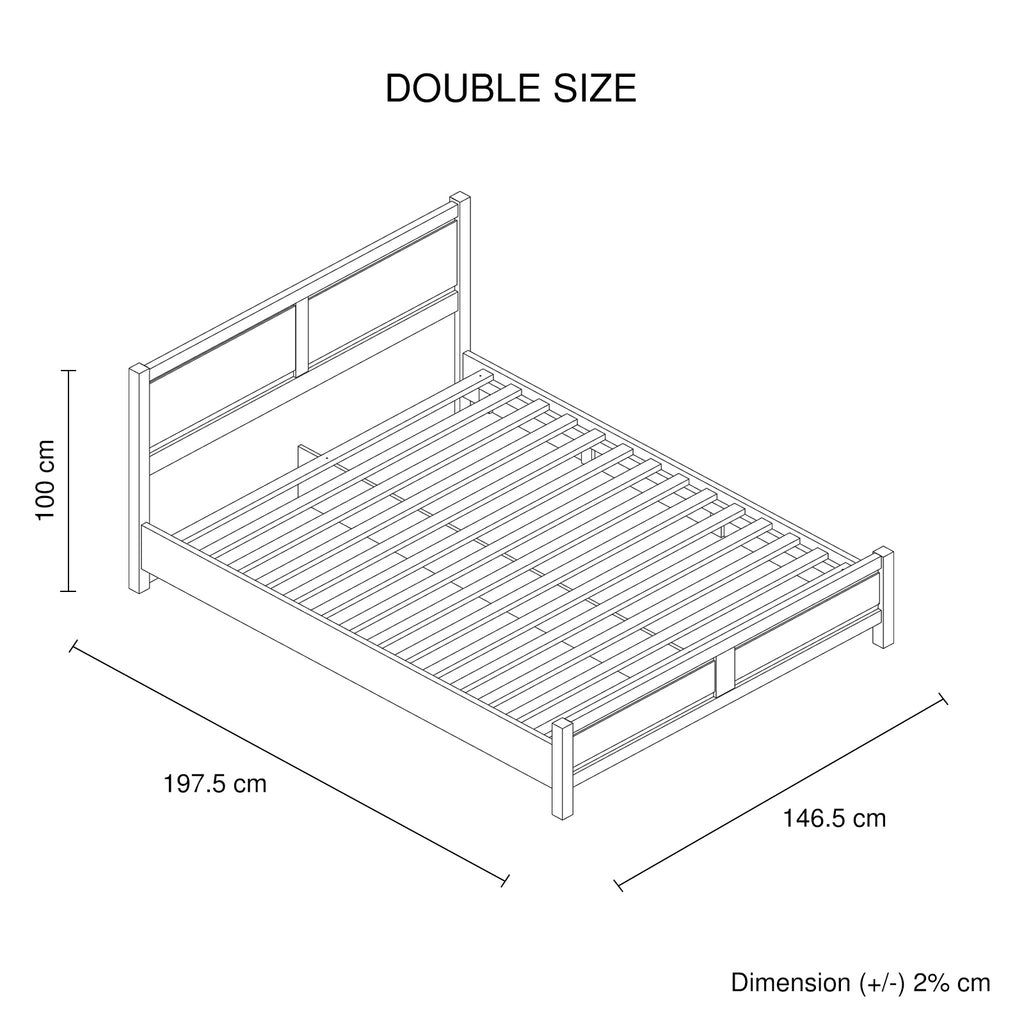 DOUBLE SIZE

100 cm

197.5 cm

146.5 cm

Dimension (+/-) 2% cm