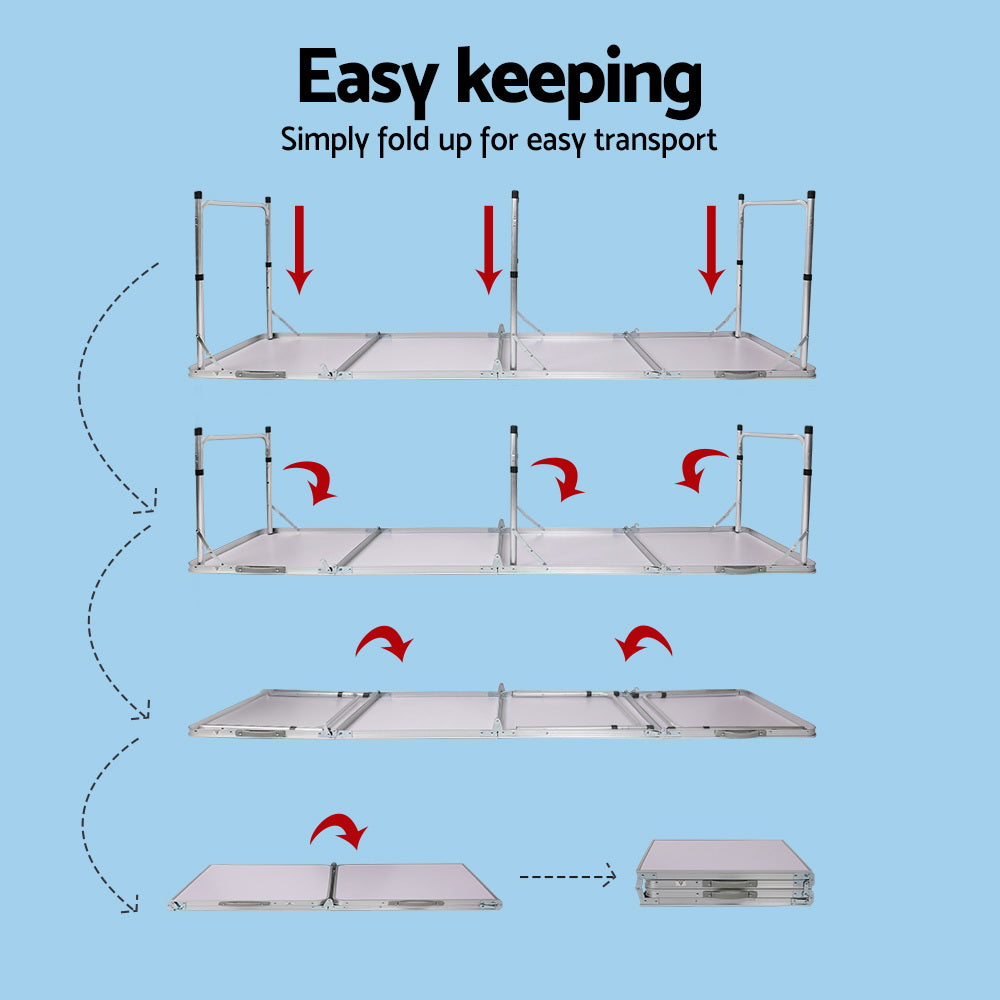 Easy keeping
Simply fold up for easy transport