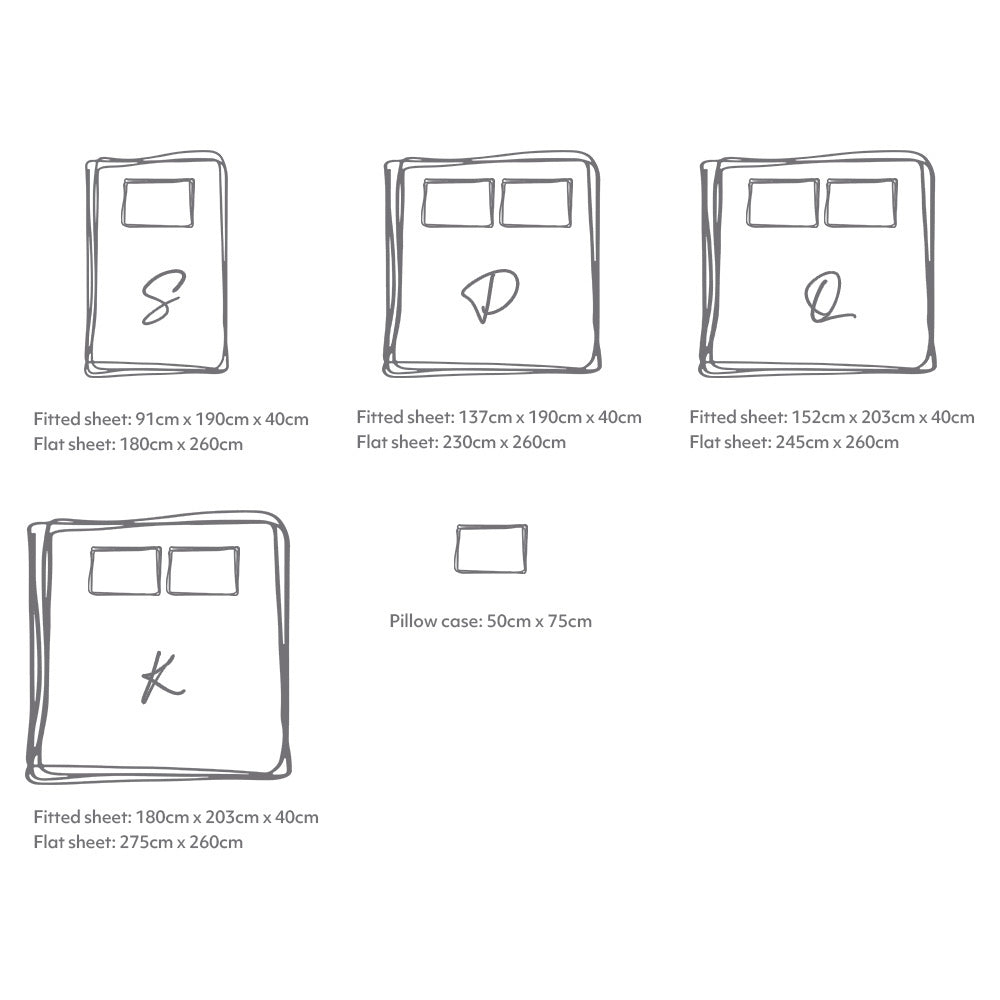 S

Fitted sheet: 91cm x 190cm x 40cm
Flat sheet: 180cm x 260cm

D

Fitted sheet: 137cm x 190cm x 40cm
Flat sheet: 230cm x 260cm

Q

Fitted sheet: 152cm x 203cm x 40cm
Flat sheet: 245cm x 260cm

K

Fitted sheet: 180cm x 203cm x 40cm
Flat sheet: 275cm x 260cm

Pillow case: 50cm x 75cm