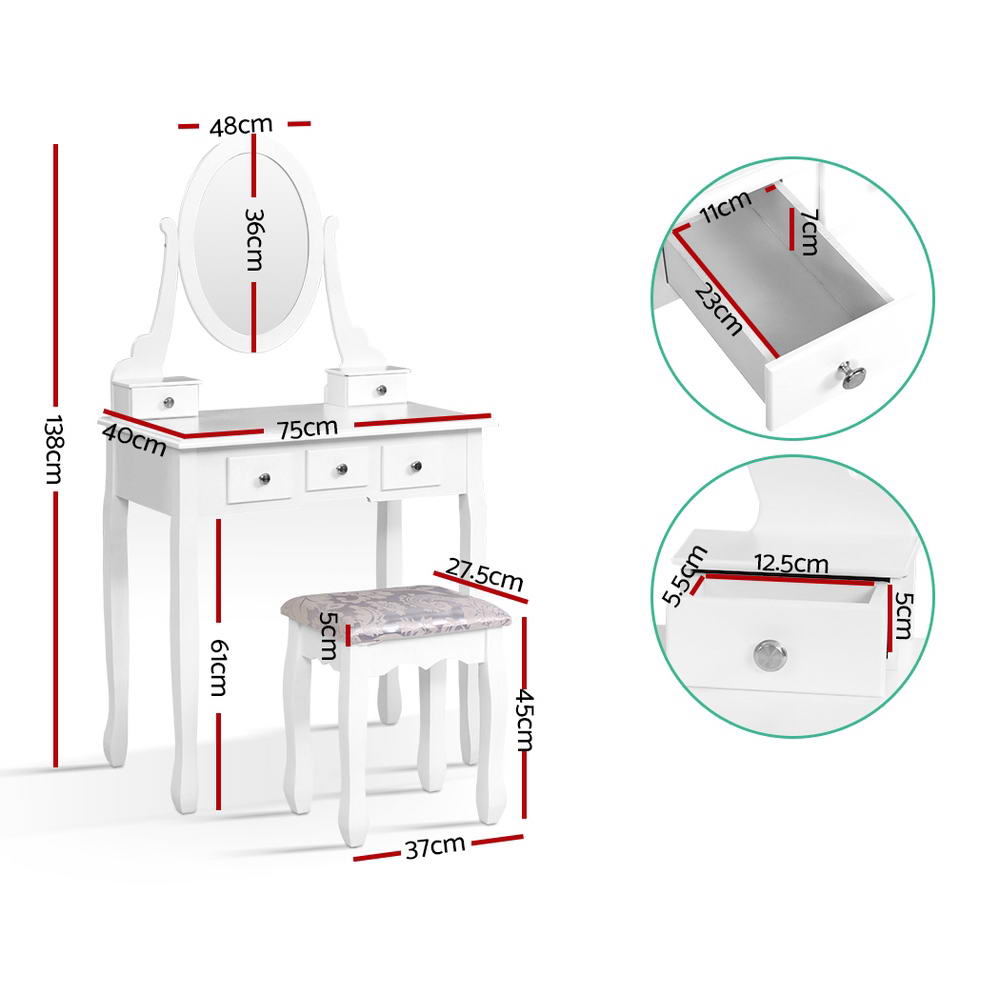 48cm
36cm
138cm
40cm
75cm
61cm
27.5cm
5cm
45cm
37cm
11cm
7cm
23cm
5.5cm
12.5cm
5cm