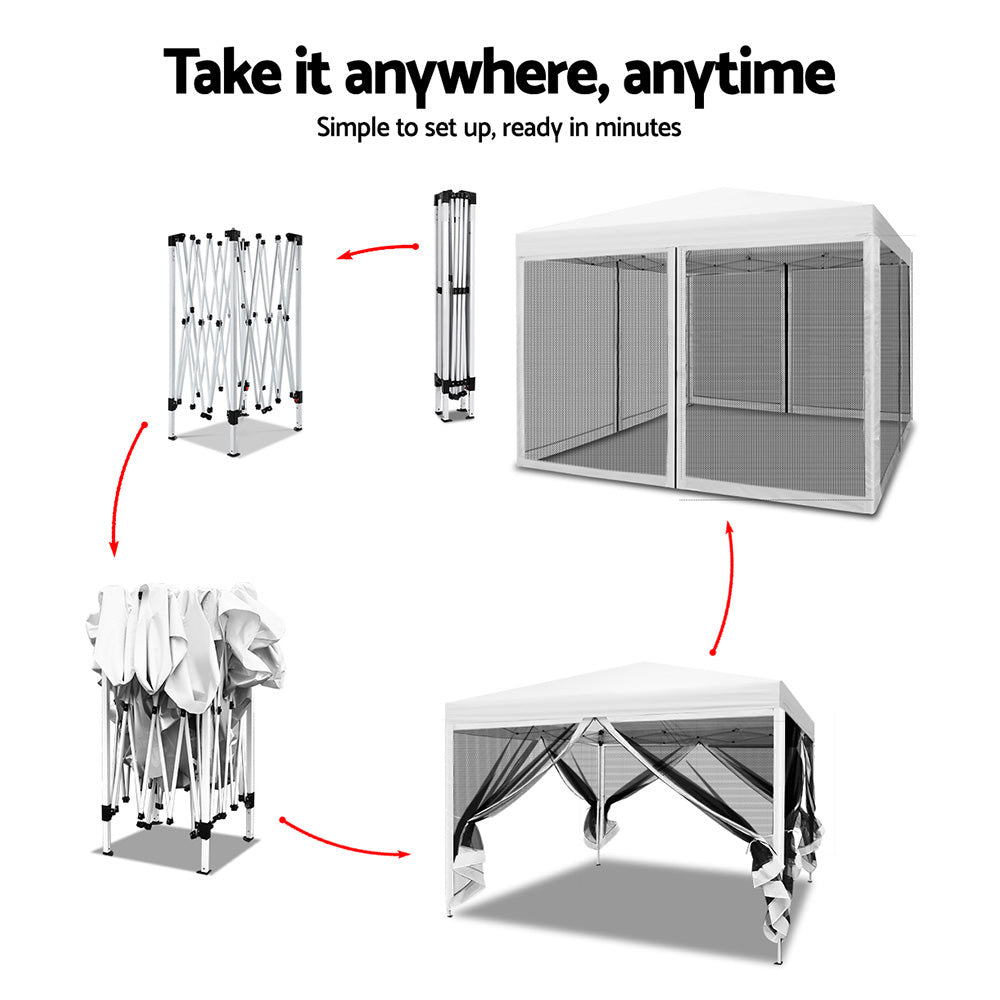 Take it anywhere, anytime

Simple to set up, ready in minutes