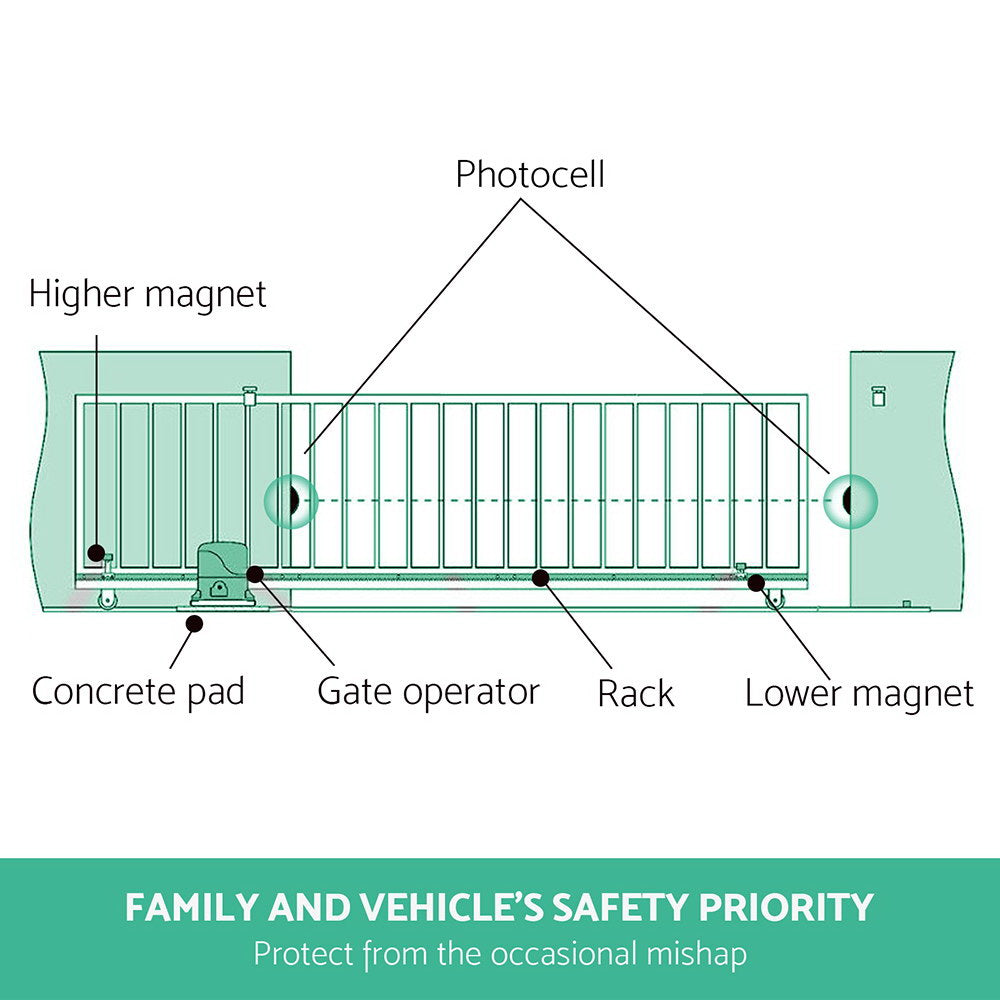 Photocell

Higher magnet

Concrete pad

Gate operator

Rack

Lower magnet

FAMILY AND VEHICLE'S SAFETY PRIORITY

Protect from the occasional mishap