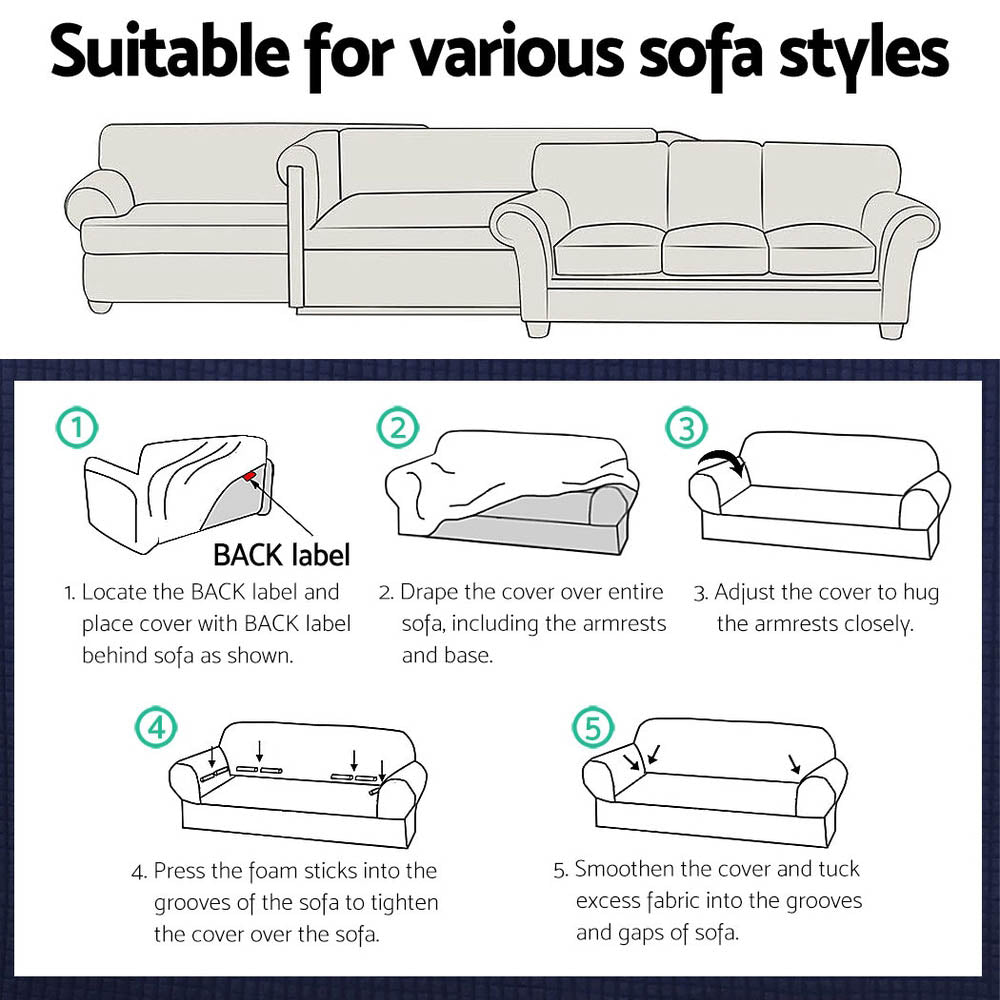 Suitable for various sofa styles

1

BACK label

1. Locate the BACK label and place cover with BACK label behind sofa as shown.

2

2. Drape the cover over entire sofa, including the armrests and base.

3

3. Adjust the cover to hug the armrests closely.

4

4. Press the foam sticks into the grooves of the sofa to tighten the cover over the sofa.

5

5. Smoothen the cover and tuck excess fabric into the grooves and gaps of sofa.