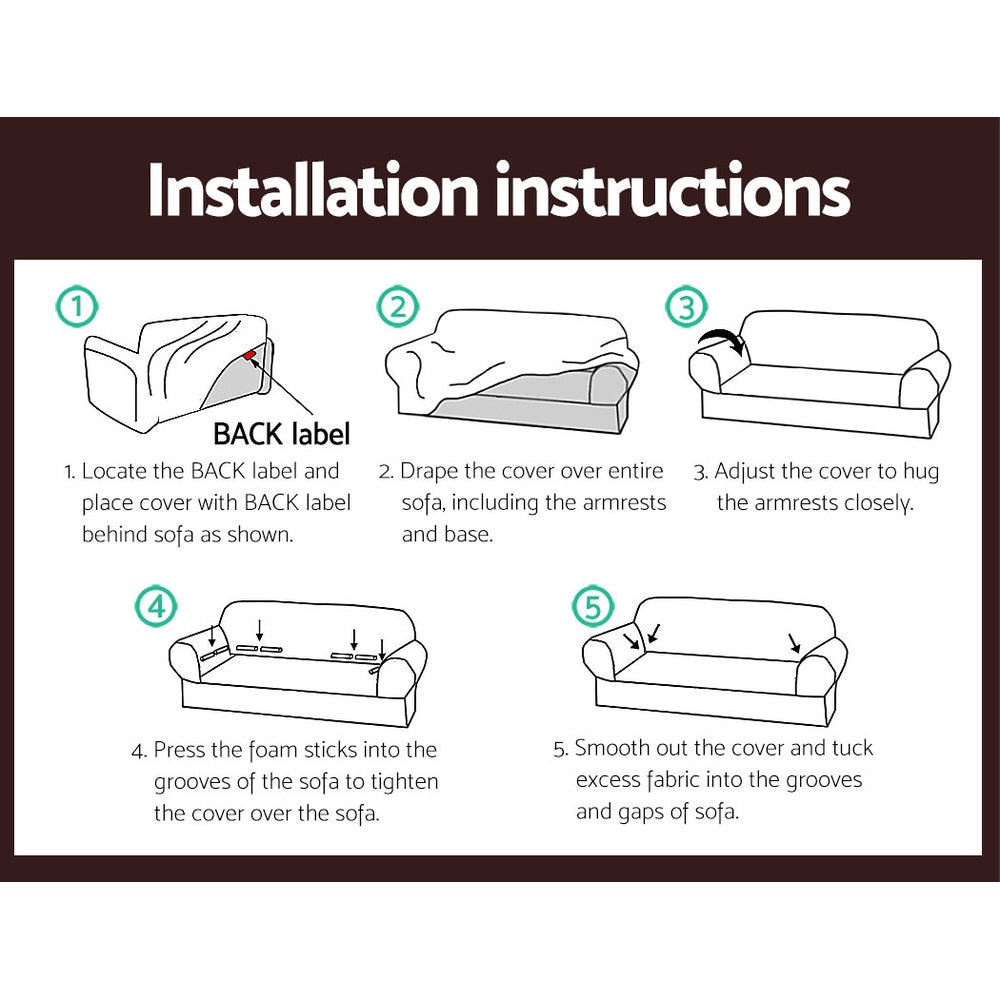 Installation instructions

①

BACK label

1. Locate the BACK label and place cover with BACK label behind sofa as shown.

②

2. Drape the cover over entire sofa, including the armrests and base.

③

3. Adjust the cover to hug the armrests closely.

④

4. Press the foam sticks into the grooves of the sofa to tighten the cover over the sofa.

⑤

5. Smooth out the cover and tuck excess fabric into the grooves and gaps of sofa.