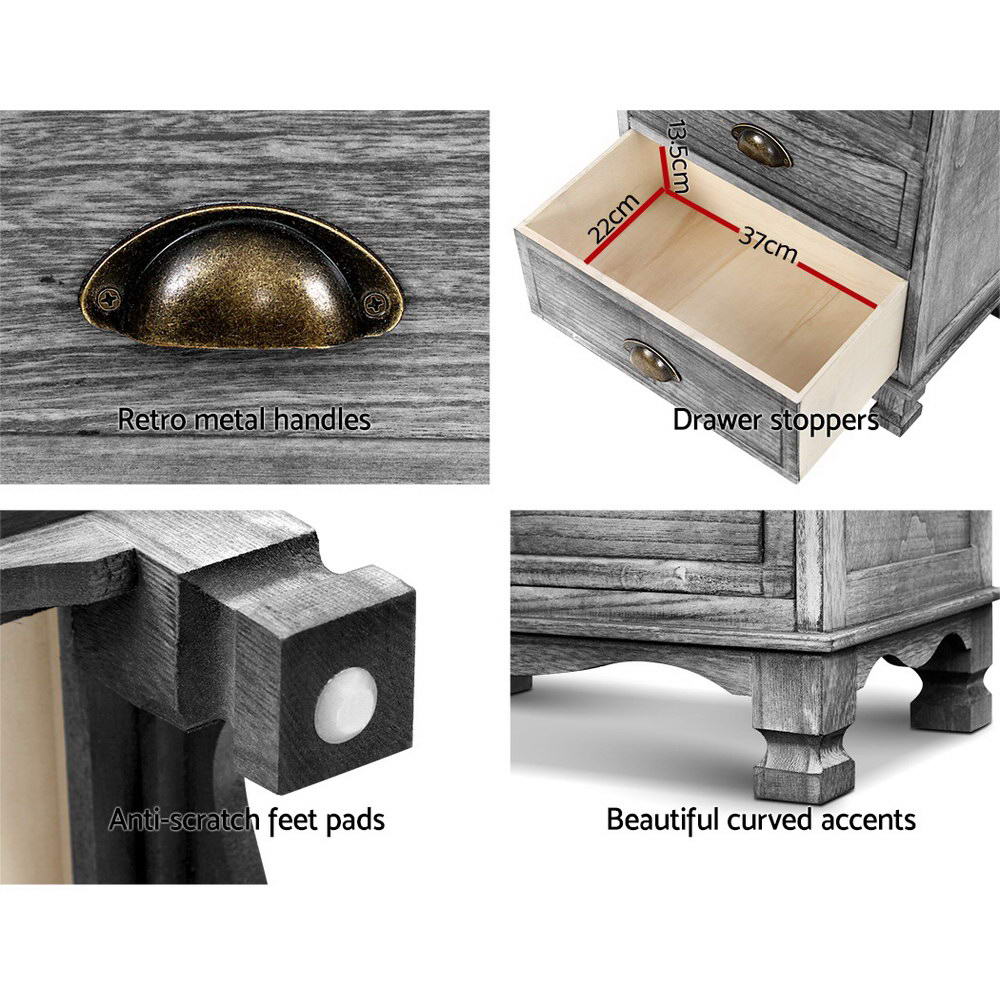 Retro metal handles

13.5cm
22cm
37cm
Drawer stoppers

Anti-scratch feet pads

Beautiful curved accents