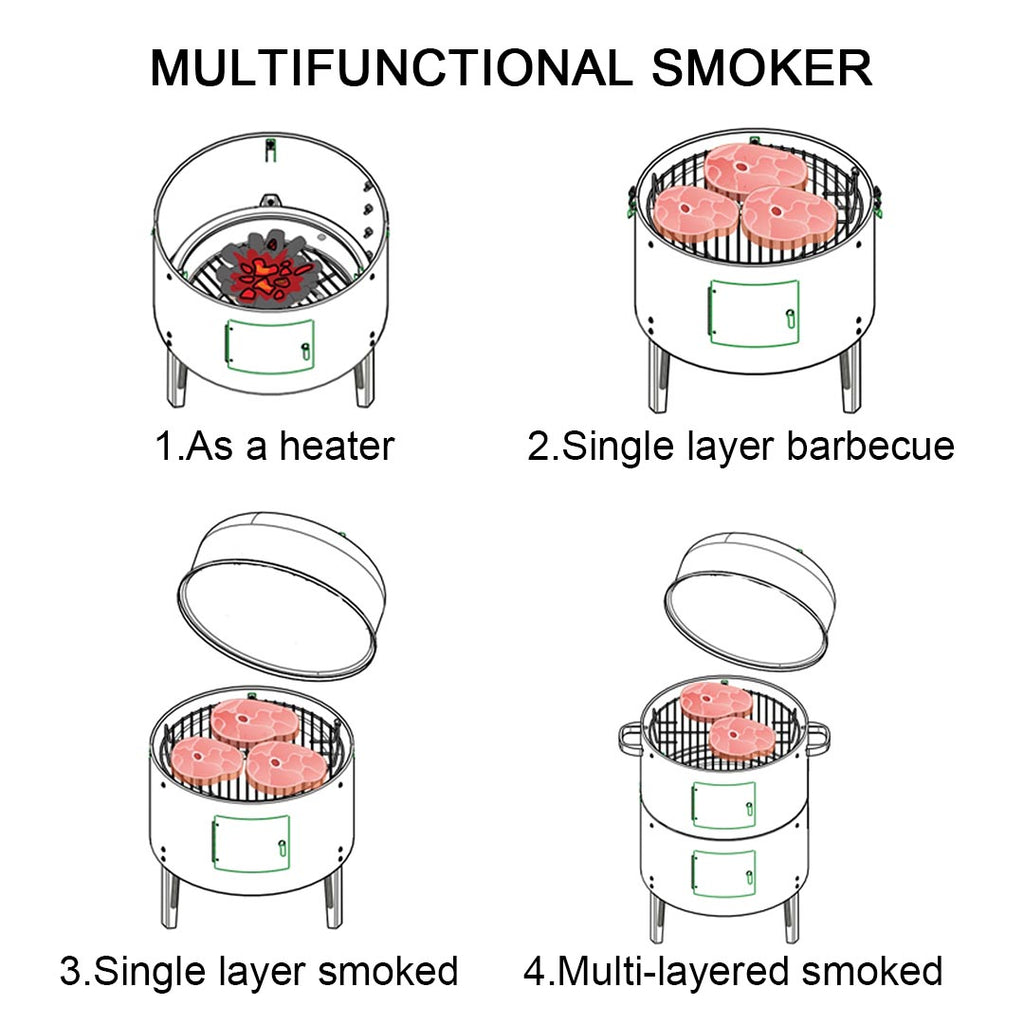 MULTIFUNCTIONAL SMOKER

1.As a heater

2.Single layer barbecue

3.Single layer smoked

4.Multi-layered smoked