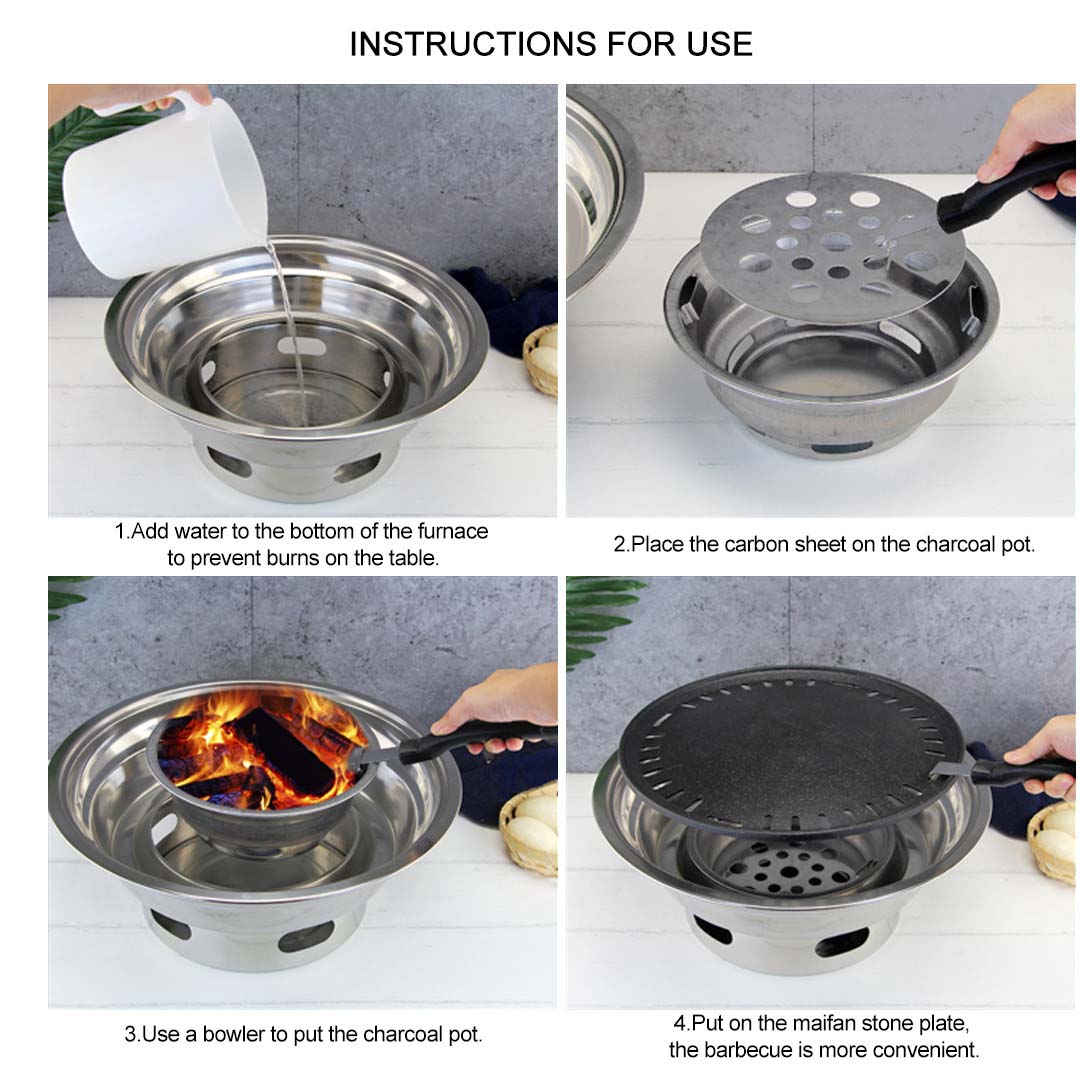 INSTRUCTIONS FOR USE

1.Add water to the bottom of the furnace to prevent burns on the table.

2.Place the carbon sheet on the charcoal pot.

3.Use a bowler to put the charcoal pot.

4.Put on the maifan stone plate, the barbecue is more convenient.