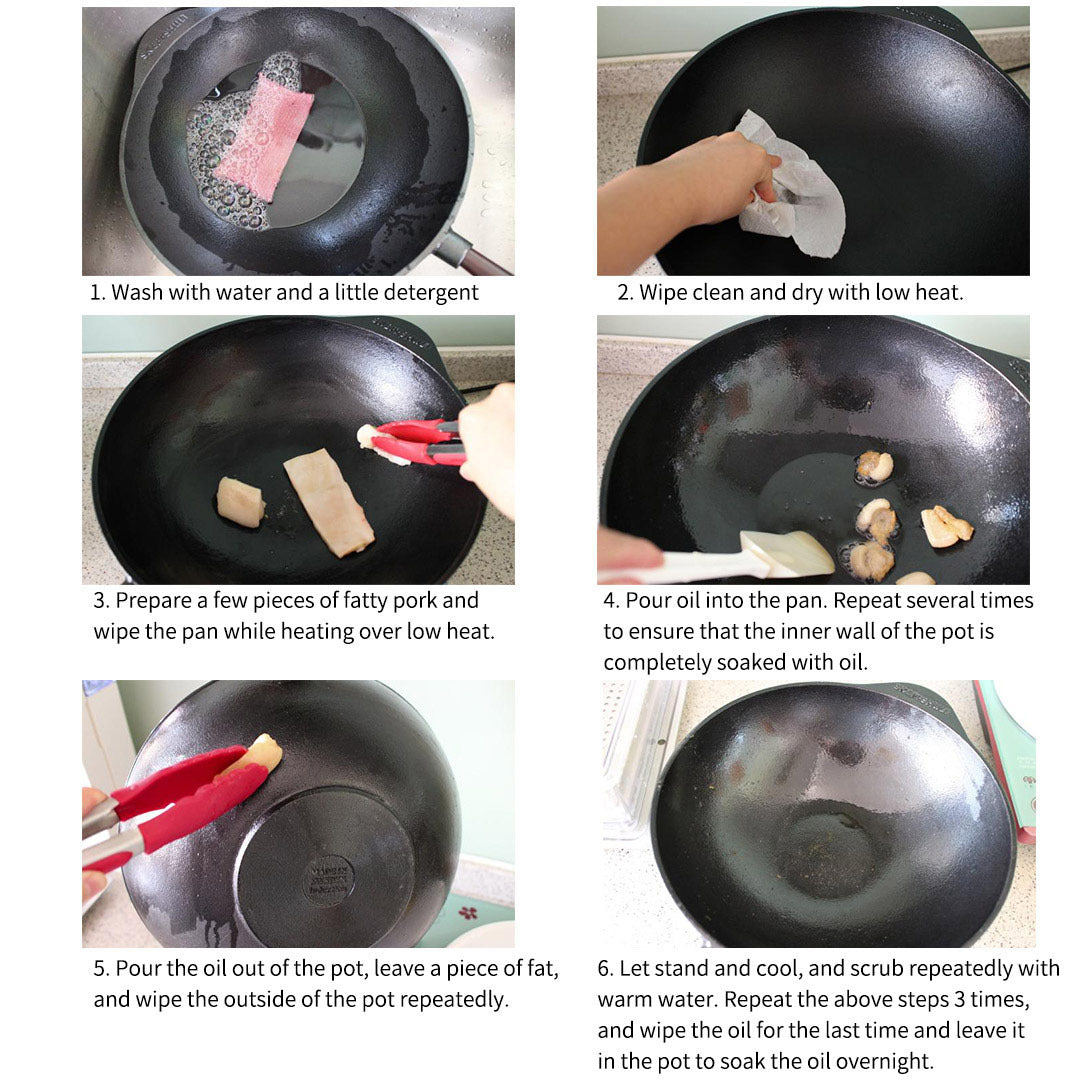 1. Wash with water and a little detergent

2. Wipe clean and dry with low heat.

3. Prepare a few pieces of fatty pork and wipe the pan while heating over low heat.

4. Pour oil into the pan. Repeat several times to ensure that the inner wall of the pot is completely soaked with oil.

5. Pour the oil out of the pot, leave a piece of fat, and wipe the outside of the pot repeatedly.

6. Let stand and cool, and scrub repeatedly with warm water. Repeat the above steps 3 times, and wipe the oil for the last time and leave it in the pot to soak the oil overnight.