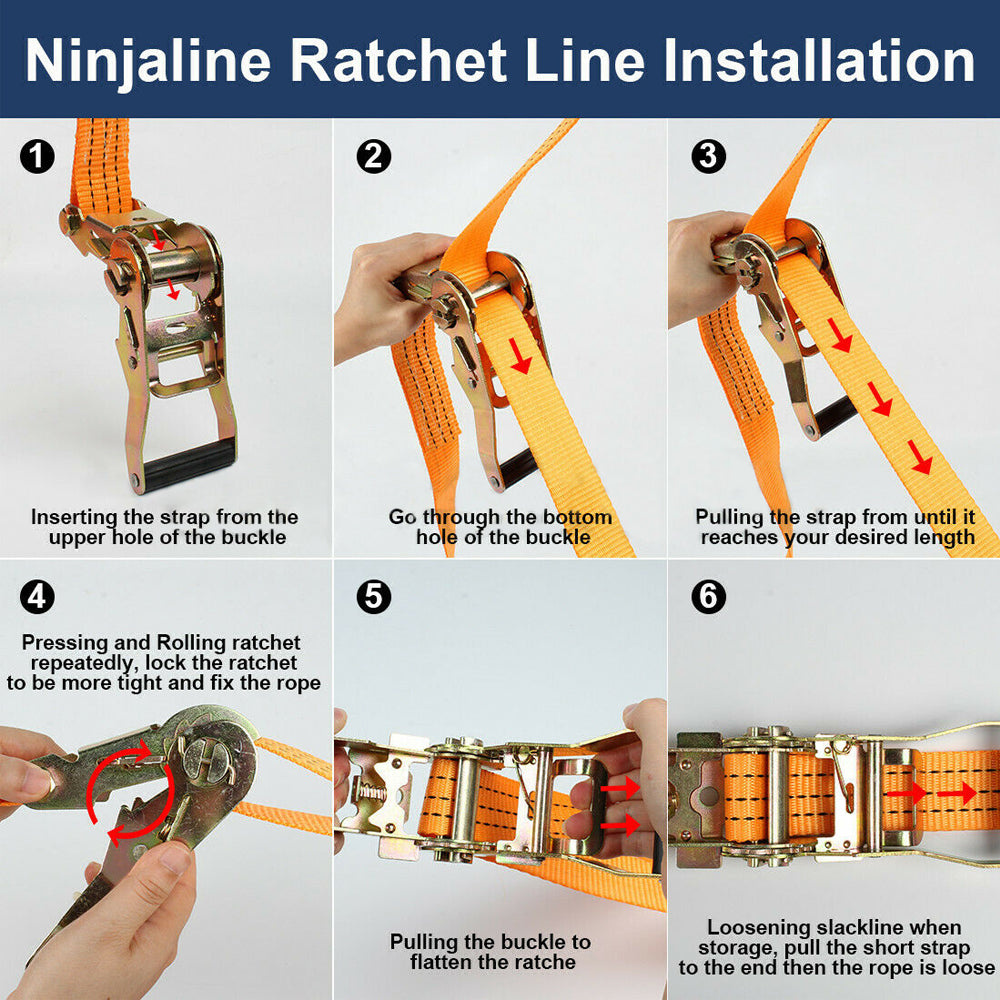 Ninjaline Ratchet Line Installation

1
Inserting the strap from the upper hole of the buckle

2
Go through the bottom hole of the buckle

3
Pulling the strap from until it reaches your desired length

4
Pressing and Rolling ratchet repeatedly, lock the ratchet to be more tight and fix the rope

5
Pulling the buckle to flatten the ratche

6
Loosening slackline when storage, pull the short strap to the end then the rope is loose