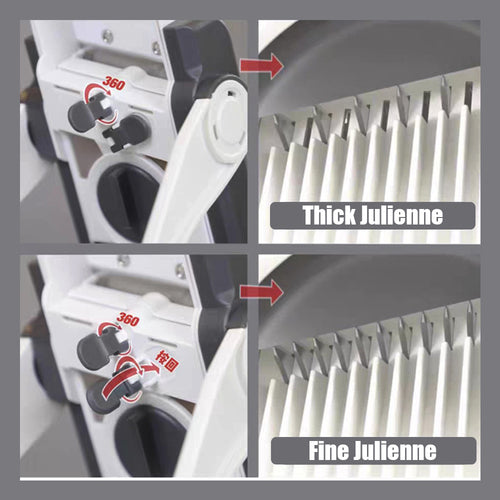 360

Thick Julienne

360

按回

Fine Julienne