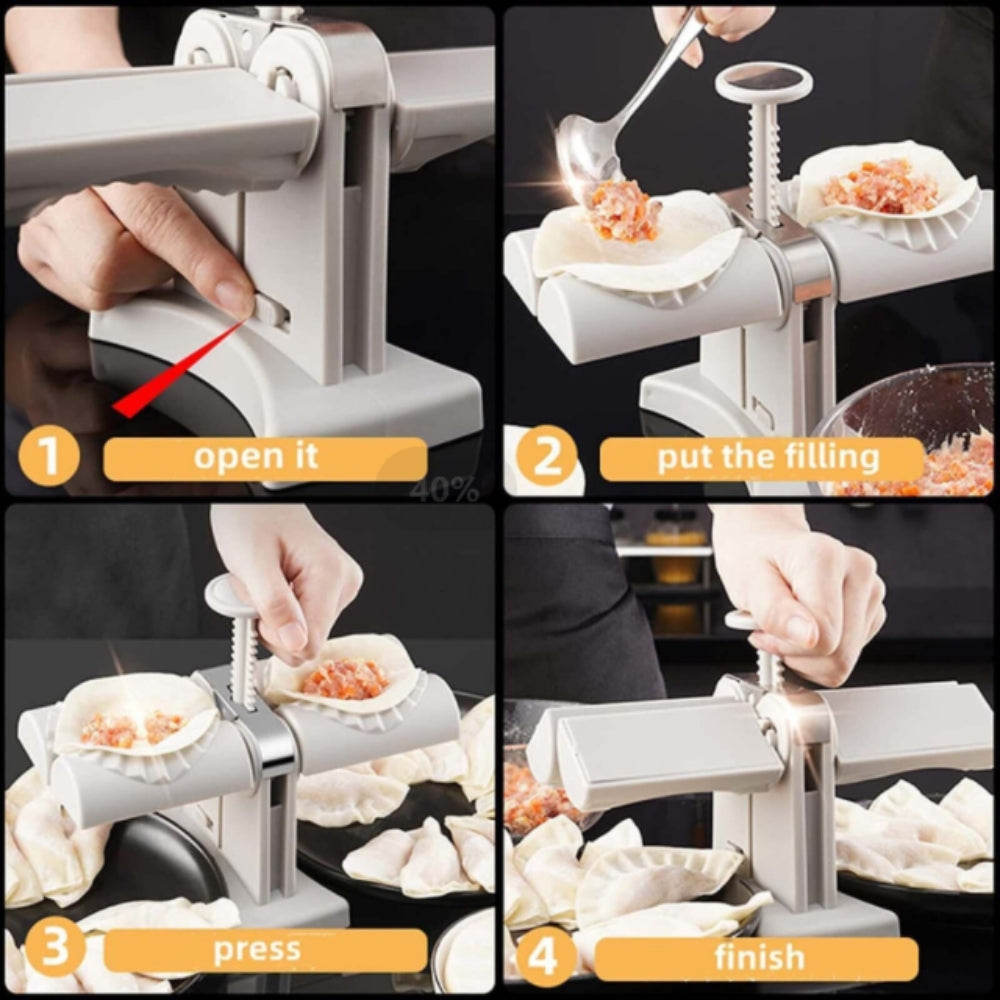 1 open it
40%
2 put the filling
3 press
4 finish