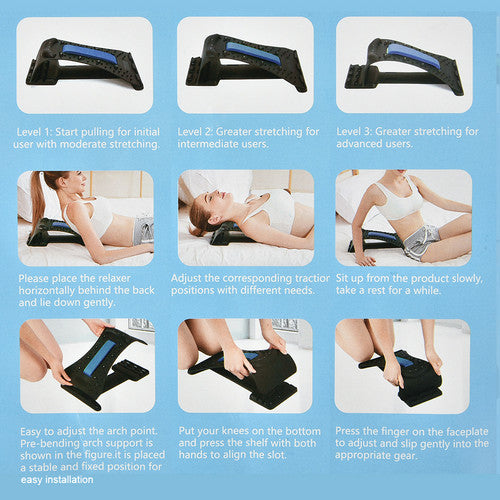 Level 1: Start pulling for initial user with moderate stretching.

Level 2: Greater stretching for intermediate users.

Level 3: Greater stretching for advanced users.

Please place the relaxer horizontally behind the back and lie down gently.

Adjust the corresponding tractior positions with different needs.

Sit up from the product slowly, take a rest for a while.

Easy to adjust the arch point. Pre-bending arch support is shown in the figure.it is placed a stable and fixed position for easy installation

Put your knees on the bottom and press the shelf with both hands to align the slot.

Press the finger on the faceplate to adjust and slip gently into the appropriate gear.