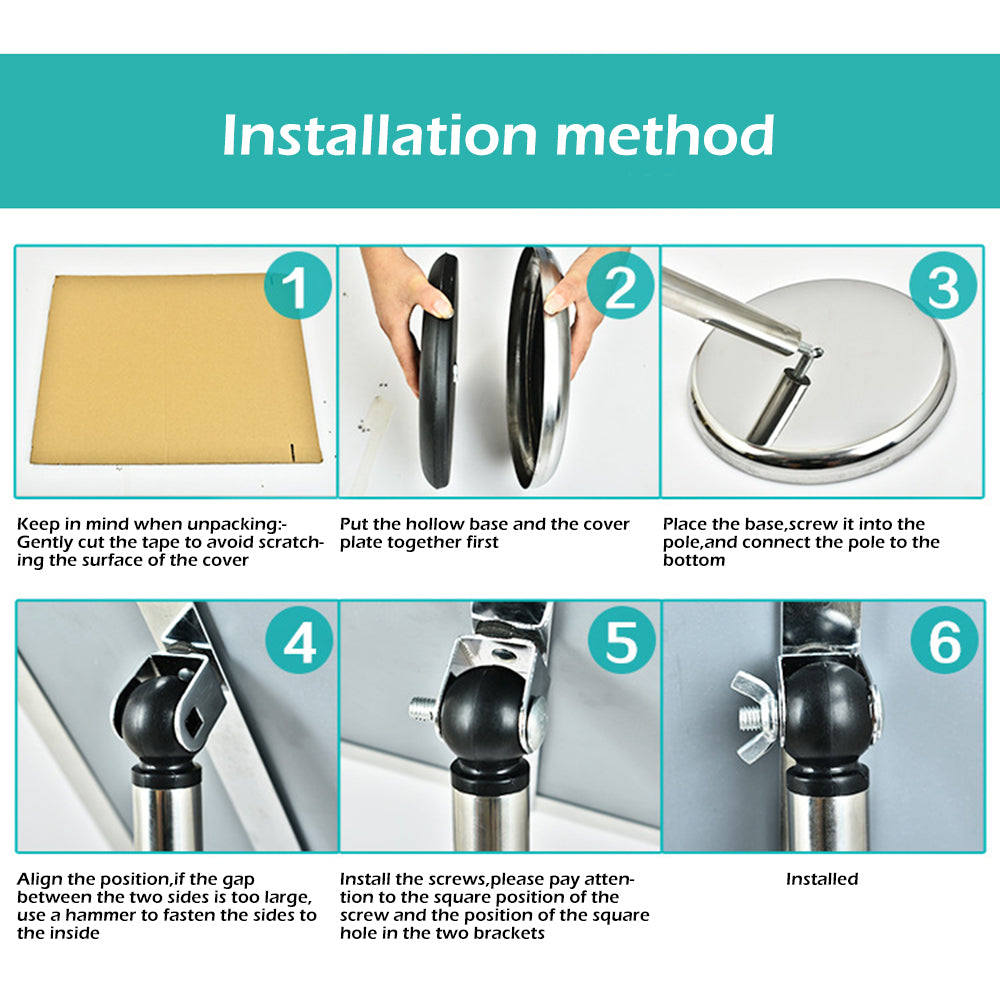 Installation method

1

Keep in mind when unpacking:- Gently cut the tape to avoid scratching the surface of the cover

2

Put the hollow base and the cover plate together first

3

Place the base,screw it into the pole,and connect the pole to the bottom

4

Align the position,if the gap between the two sides is too large, use a hammer to fasten the sides to the inside

5

Install the screws,please pay attention to the square position of the screw and the position of the square hole in the two brackets

6

Installed