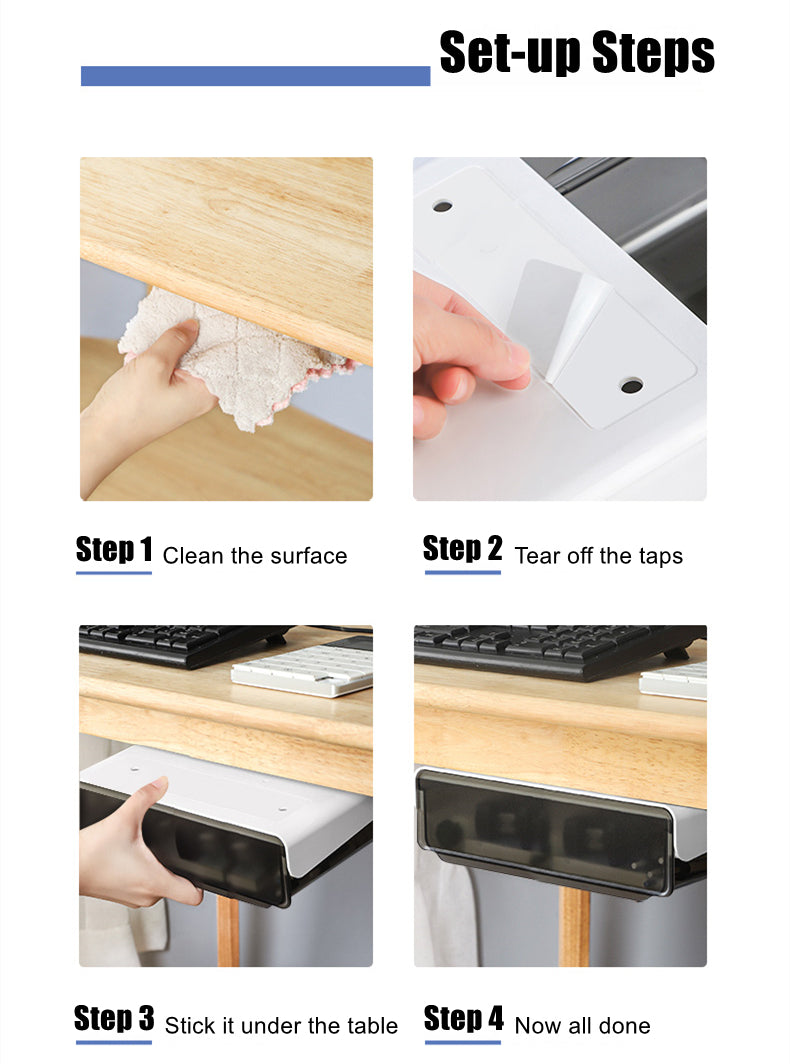 Set-up Steps

Step 1 Clean the surface

Step 2 Tear off the taps

Step 3 Stick it under the table

Step 4 Now all done