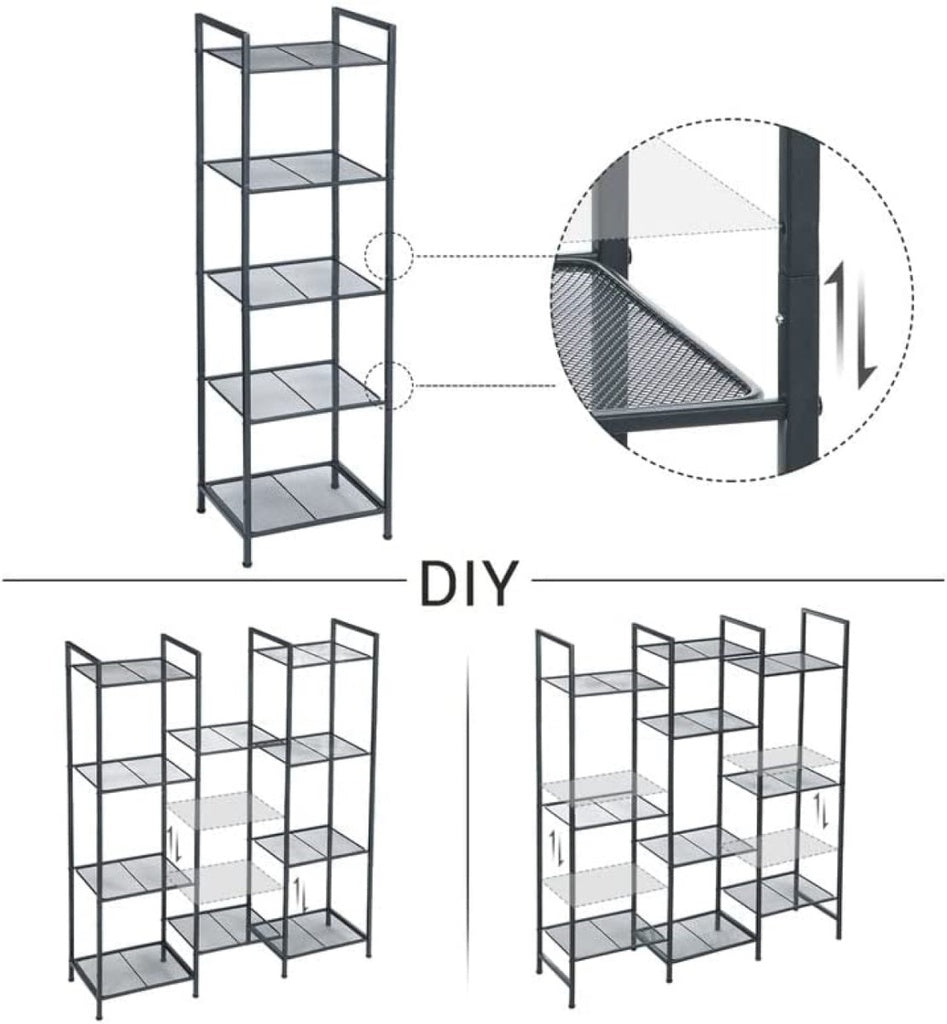 DIY